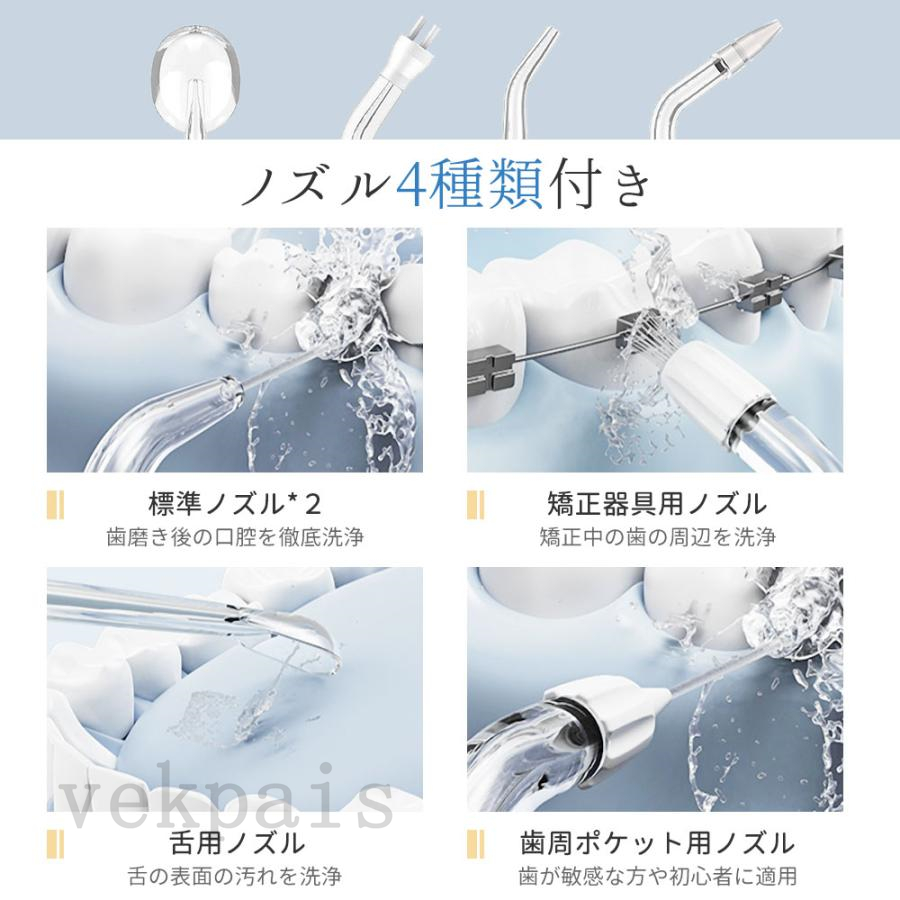 ノズル4種類付き

標準ノズル*2
歯磨き後の口腔を徹底洗浄

矯正器具用ノズル
矯正中の歯の周辺を洗浄

vekpais

舌用ノズル
舌の表面の汚れを洗浄

歯周ポケット用ノズル
歯が敏感な方や初心者に適用