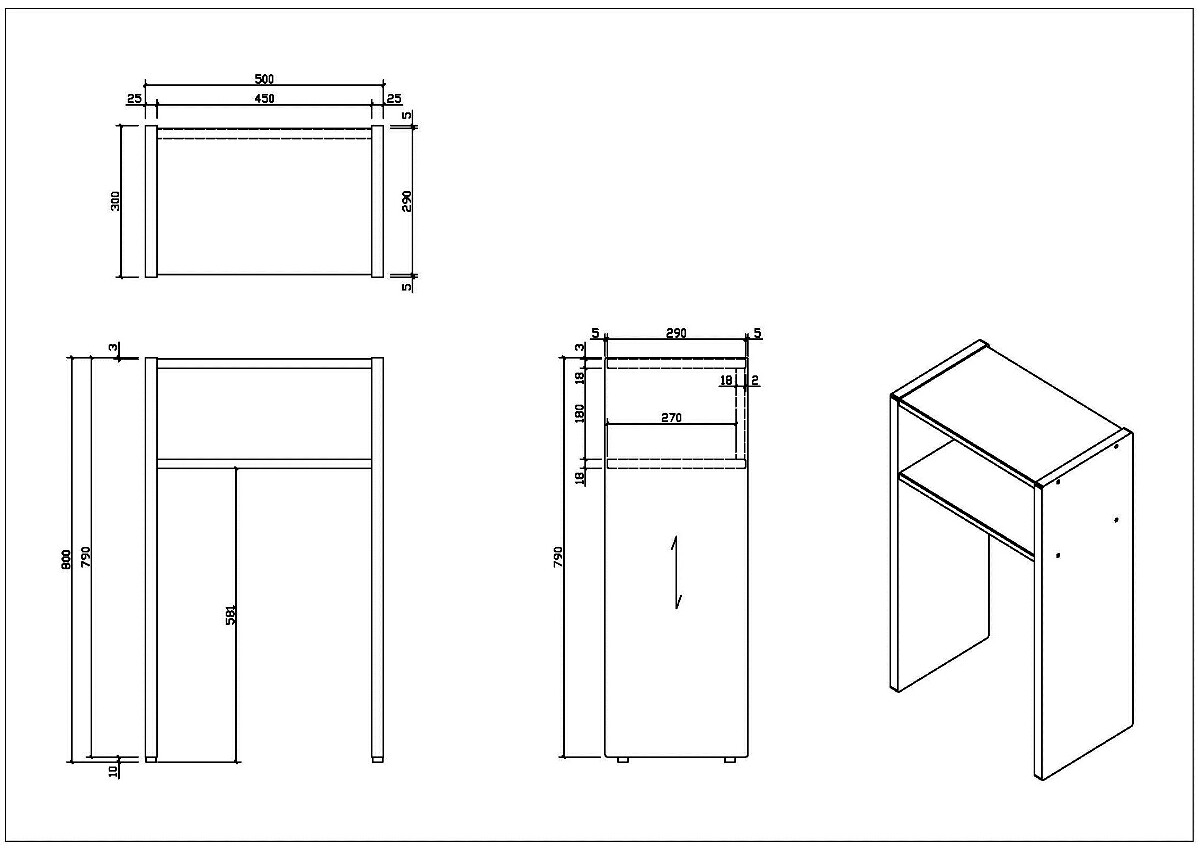 500
25
450
25
5
300
290
5
3
800
790
581
10
5
290
5
3
18
18
2
180
270
18
790