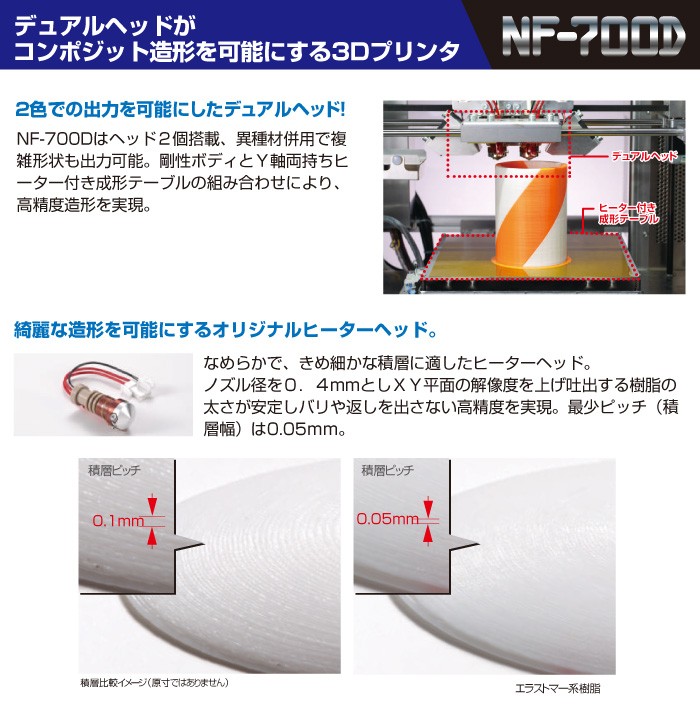 デュアルヘッドが
コンポジット造形を可能にする3Dプリンタ

NF-700D

2色での出力を可能にしたデュアルヘッド!

NF-700Dはヘッド2個搭載、異種材併用で複雑形状も出力可能。剛性ボディとY軸両持ちヒーター付き成形テーブルの組み合わせにより、高精度造形を実現。

デュアルヘッド

ヒーター付き
成形テーブル

綺麗な造形を可能にするオリジナルヒーターヘッド。

なめらかで、きめ細かな積層に適したヒーターヘッド。
ノズル径を0．4mmとしXY平面の解像度を上げ吐出する樹脂の太さが安定しバリや返しを出さない高精度を実現。最少ピッチ（積層幅）は0.05mm。

積層ピッチ

0.1mm

積層ピッチ

0.05mm

積層比較イメージ（原寸ではありません）

エラストマー系樹脂