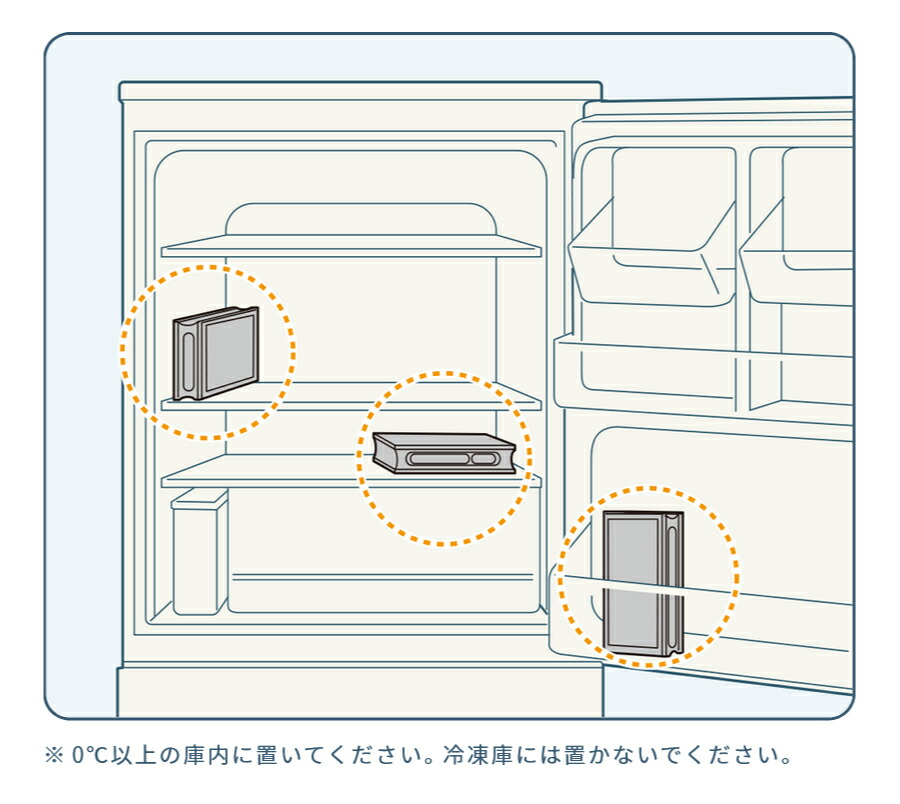 ※ 0℃以上の庫内に置いてください。冷凍庫には置かないでください。