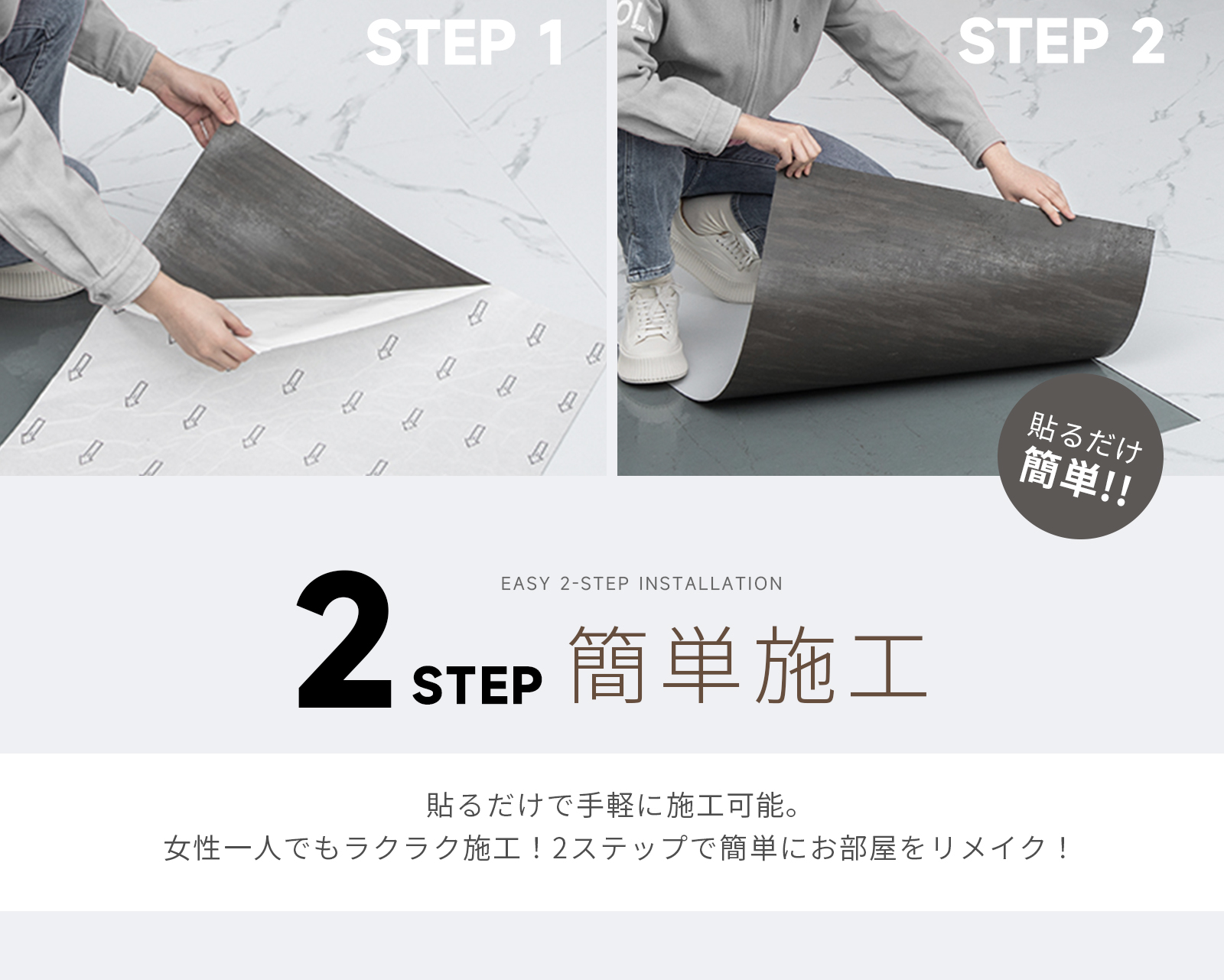 STEP 1

STEP 2

貼るだけ
簡単!!

EASY 2-STEP INSTALLATION

2 STEP 簡単施工

貼るだけで手軽に施工可能。
女性一人でもラクラク施工！2ステップで簡単にお部屋をリメイク！