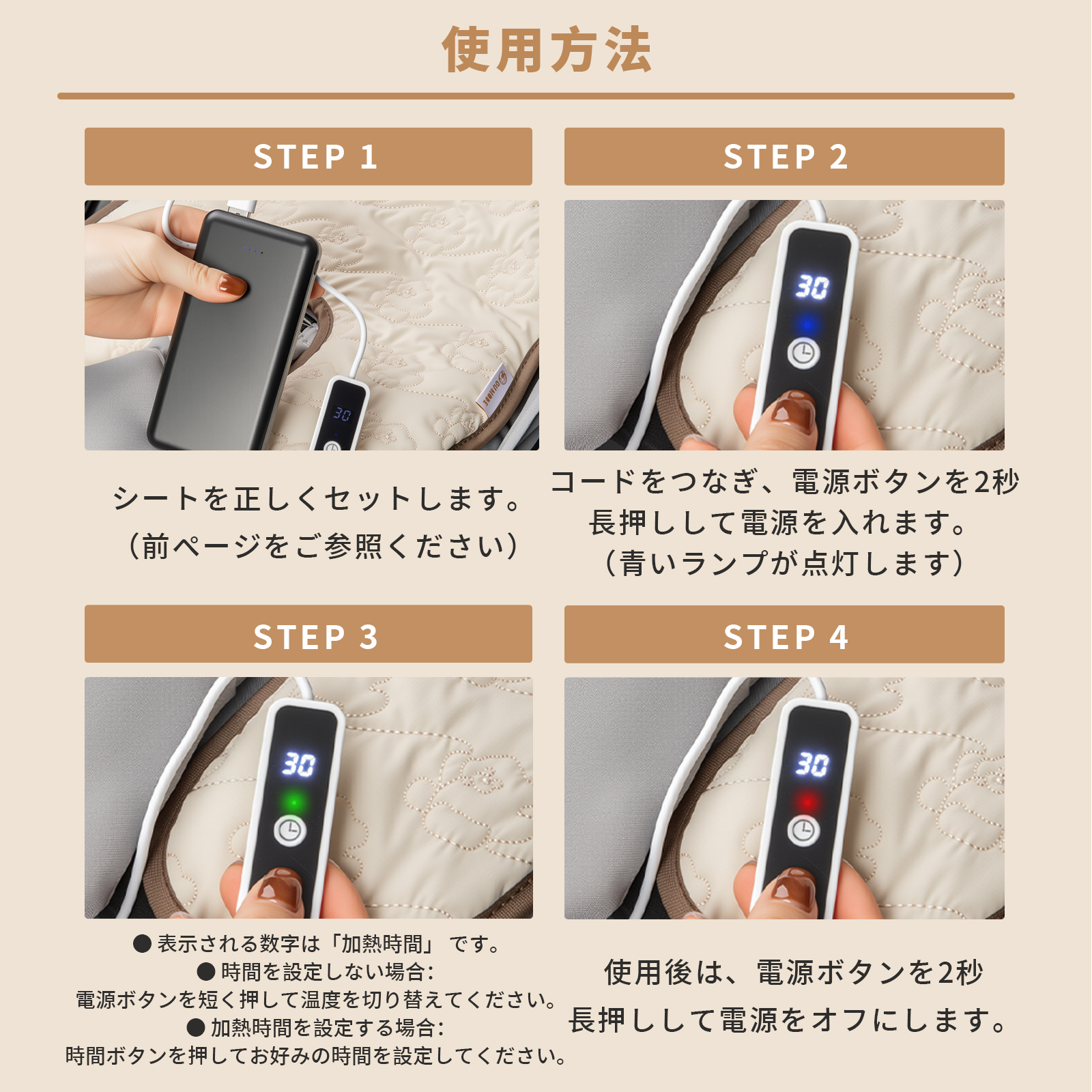 使用方法

STEP 1

30

シートを正しくセットします。
（前ページをご参照ください）

STEP 2

30

コードをつなぎ、電源ボタンを2秒長押しして電源を入れます。
（青いランプが点灯します）

STEP 3

30

● 表示される数字は「加熱時間」です。
● 時間を設定しない場合：
電源ボタンを短く押して温度を切り替えてください。
● 加熱時間を設定する場合：
時間ボタンを押してお好みの時間を設定してください。

STEP 4

30

使用後は、電源ボタンを2秒長押しして電源をオフにします。