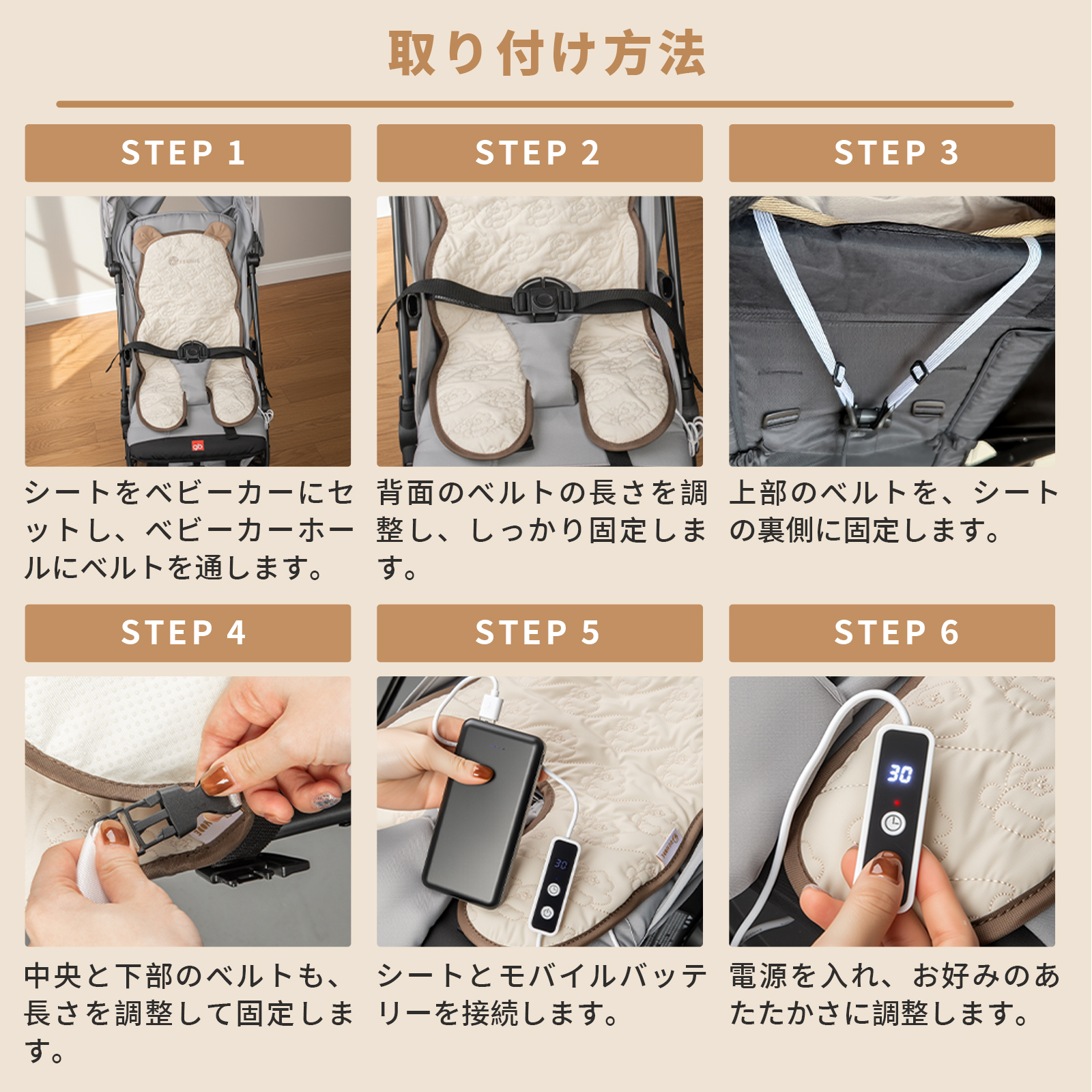 取り付け方法

STEP 1

シートをベビーカーにセットし、ベビーカーホールにベルトを通します。

STEP 2

背面のベルトの長さを調整し、しっかり固定します。

STEP 3

上部のベルトを、シートの裏側に固定します。

STEP 4

中央と下部のベルトも、長さを調整して固定します。

STEP 5

30

シートとモバイルバッテリーを接続します。

STEP 6

30

電源を入れ、お好みのあたたかさに調整します。