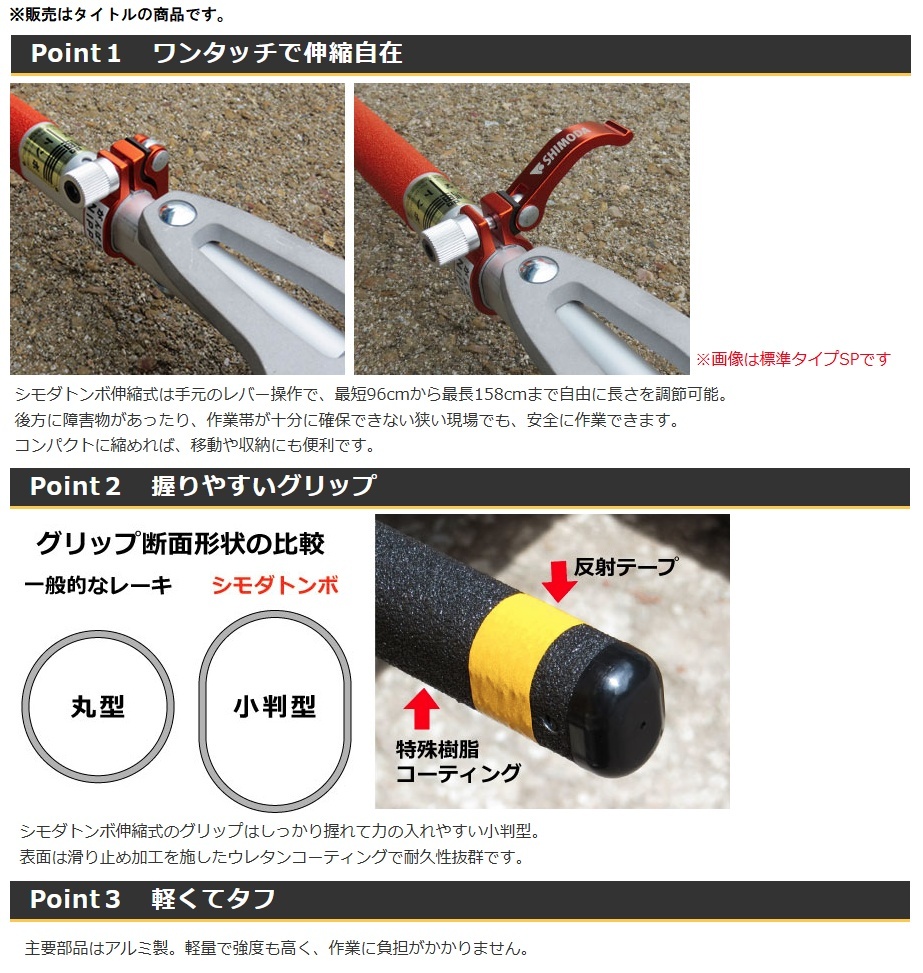 ※販売はタイトルの商品です。

Point 1　ワンタッチで伸縮自在

SHIMODA

※画像は標準タイプSPです

シモダトンボ伸縮式は手元のレバー操作で、最短96cmから最長158cmまで自由に長さを調節可能。
後方に障害物があったり、作業帯が十分に確保できない狭い現場でも、安全に作業できます。
コンパクトに縮めれば、移動や収納にも便利です。

Point 2　握りやすいグリップ

グリップ断面形状の比較

一般的なレーキ

シモダトンボ

丸型

小判型

反射テープ

特殊樹脂コーティング

シモダトンボ伸縮式のグリップはしっかり握れて力の入れやすい小判型。
表面は滑り止め加工を施したウレタンコーティングで耐久性抜群です。

Point 3　軽くてタフ

主要部品はアルミ製。軽量で強度も高く、作業に負担がかかりません。