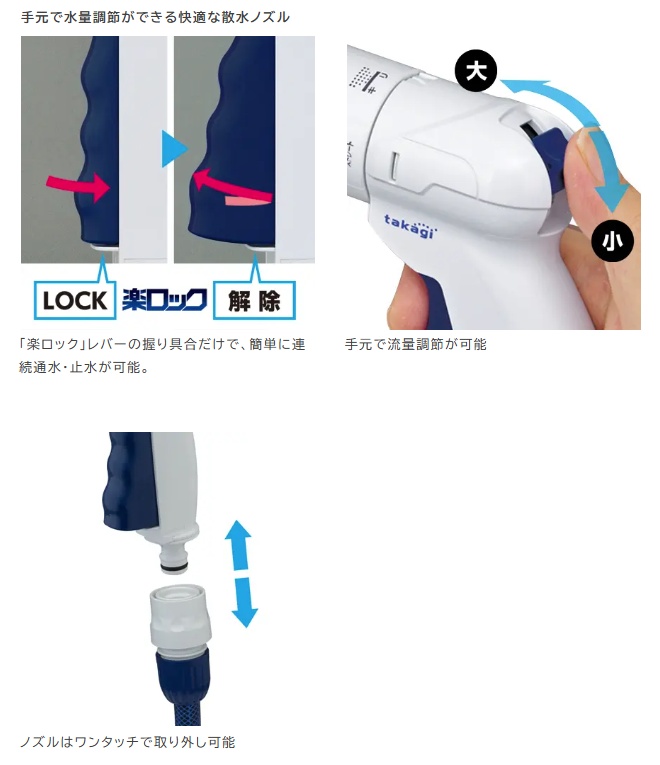 手元で水量調節ができる快適な散水ノズル

LOCK 楽ロック 解除

「楽ロック」レバーの握り具合だけで、簡単に連続通水・止水が可能。

大

小

takagi

手元で流量調節が可能

ノズルはワンタッチで取り外し可能