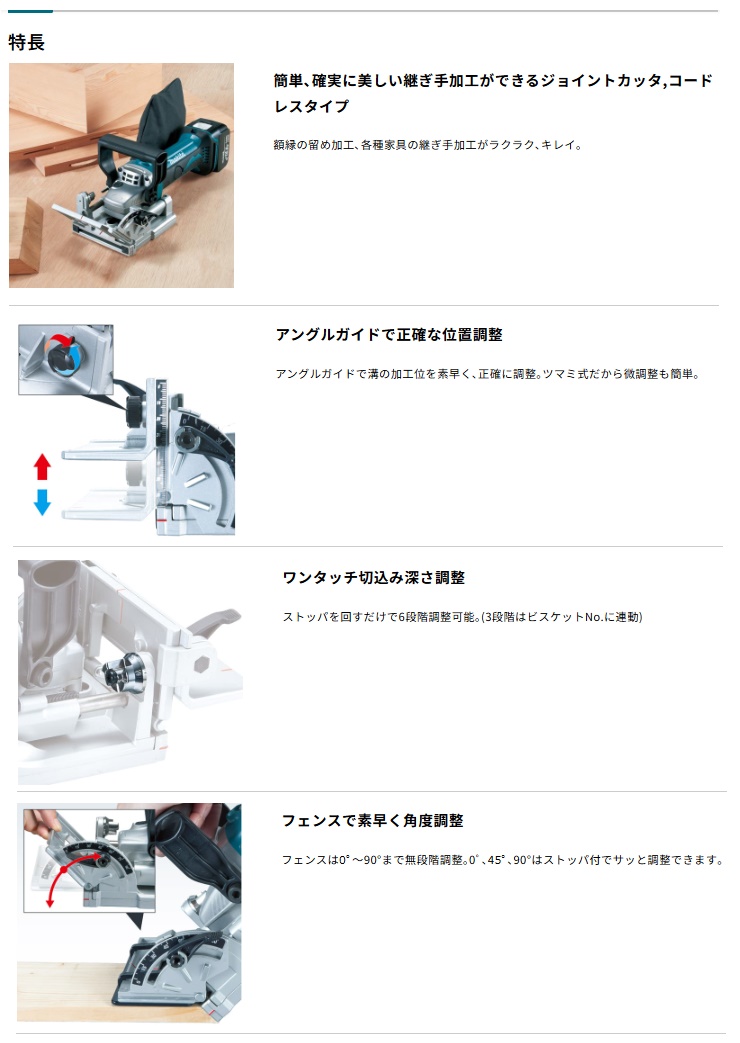 特長

簡単、確実に美しい継ぎ手加工ができるジョイントカッタ,コードレスタイプ

額縁の留め加工、各種家具の継ぎ手加工がラクラク、キレイ。

アングルガイドで正確な位置調整

アングルガイドで溝の加工位を素早く、正確に調整。ツマミ式だから微調整も簡単。

ワンタッチ切込み深さ調整

ストッパを回すだけで6段階調整可能。(3段階はビスケットNo.に連動)

フェンスで素早く角度調整

フェンスは0°～90°まで無段階調整。0°、45°、90°はストッパ付でサッと調整できます。