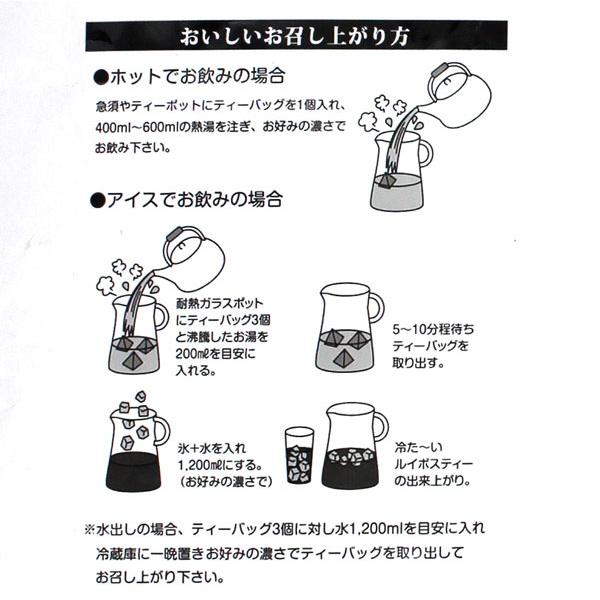 おいしいお召し上がり方

●ホットでお飲みの場合

急須やティーポットにティーバッグを1個入れ、400ml~600mlの熱湯を注ぎ、お好みの濃さでお飲み下さい。

●アイスでお飲みの場合

耐熱ガラスポットにティーバッグ3個と沸騰したお湯を200㎖を目安に入れる。

5~10分程待ちティーバッグを取り出す。

氷+水を入れ1,200㎖にする。(お好みの濃さで)

冷た~いルイボスティーの出来上がり。

※水出しの場合、ティーバッグ3個に対し水1,200mlを目安に入れ冷蔵庫に一晩置きお好みの濃さでティーバッグを取り出してお召し上がり下さい。