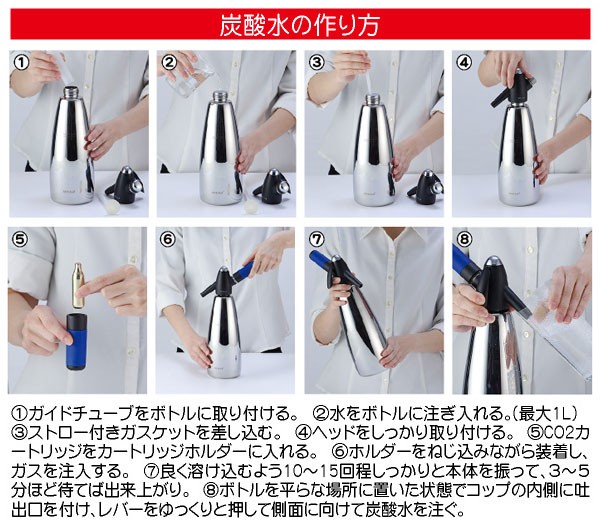 炭酸水の作り方

①

②

③

④

⑤

⑥

⑦

⑧

①ガイドチューブをボトルに取り付ける。 ②水をボトルに注ぎ入れる。(最大1L) ③ストロー付きガスケットを差し込む。 ④ヘッドをしっかり取り付ける。 ⑤CO2カートリッジをカートリッジホルダーに入れる。 ⑥ホルダーをねじ込みながら装着し、ガスを注入する。 ⑦良く溶け込むよう10～15回程しっかりと本体を振って、3～5分ほど待てば出来上がり。 ⑧ボトルを平らな場所に置いた状態でコップの内側に吐出口を付け、レバーをゆっくりと押して側面に向けて炭酸水を注ぐ。