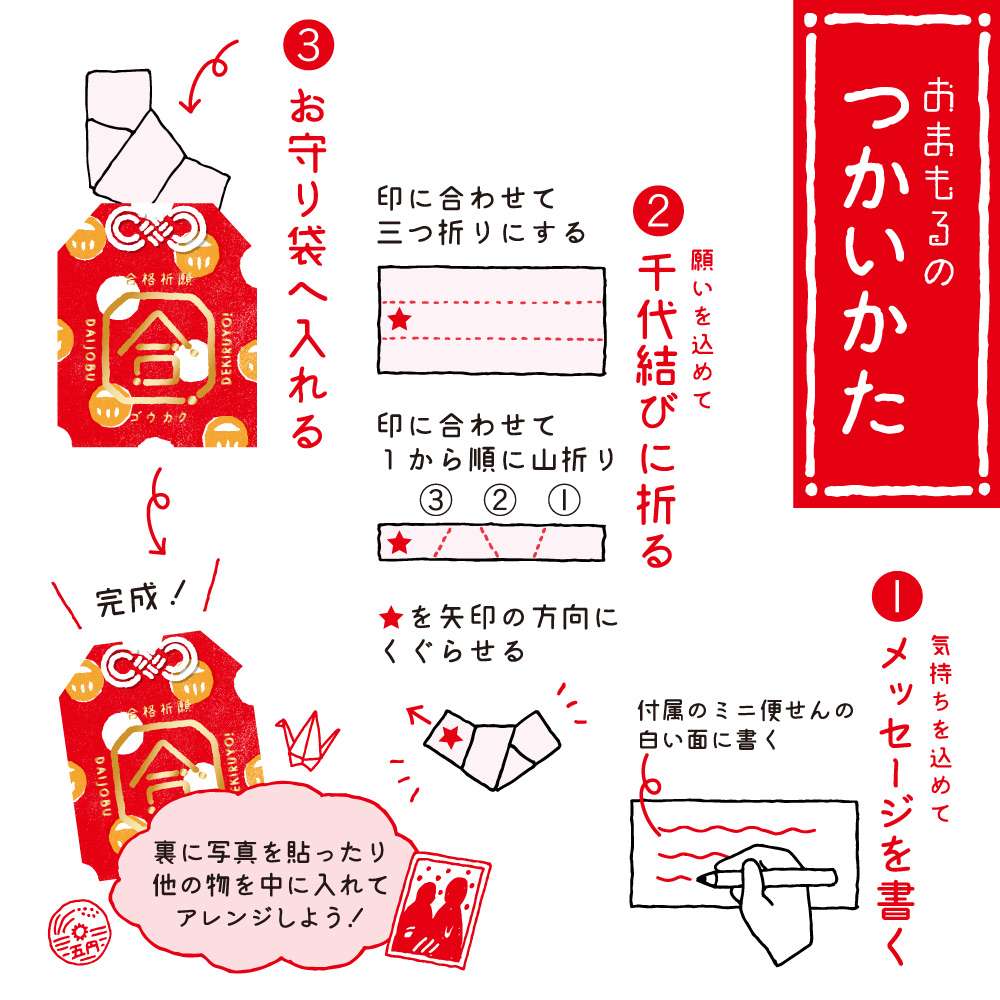 おまもるの
つかいかた

1
気持ちを込めて
メッセージを書く

付属のミニ便せんの
白い面に書く

2
願いを込めて
千代結びに折る

印に合わせて
三つ折りにする

★

印に合わせて
1から順に山折り

③ ② ①

★

★を矢印の方向に
くぐらせる

★

3
お守り袋へ入れる

合格祈願
DAIJOBU DEKIRUYO!
合
ゴウカク

完成!

合格祈願
DAIJOBU DEKIRUYO!
合

裏に写真を貼ったり
他の物を中に入れて
アレンジしよう!

五円