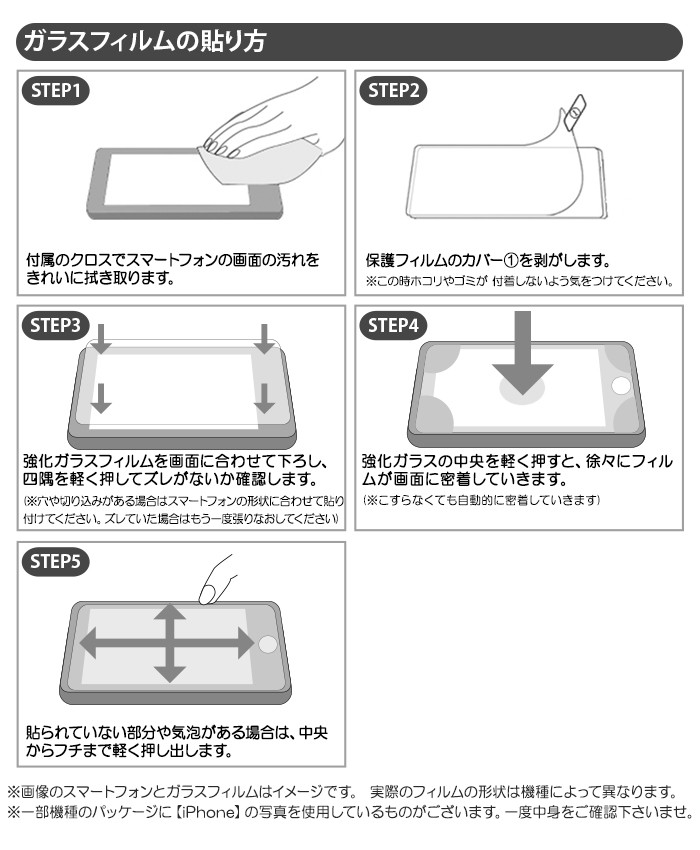 ガラスフィルムの貼り方

STEP1

付属のクロスでスマートフォンの画面の汚れをきれいに拭き取ります。

STEP2

保護フィルムのカバー①を剥がします。
※この時ホコリやゴミが 付着しないよう気をつけてください。

STEP3

強化ガラスフィルムを画面に合わせて下ろし、四隅を軽く押してズレがないか確認します。
(※穴や切り込みがある場合はスマートフォンの形状に合わせて貼り付けてください。ズレていた場合はもう一度張りなおしてください)

STEP4

強化ガラスの中央を軽く押すと、徐々にフィルムが画面に密着していきます。
(※こすらなくても自動的に密着していきます)

STEP5

貼られていない部分や気泡がある場合は、中央からフチまで軽く押し出します。

※画像のスマートフォンとガラスフィルムはイメージです。 実際のフィルムの形状は機種によって異なります。
※一部機種のパッケージに【iPhone】の写真を使用しているものがございます。一度中身をご確認下さいませ。