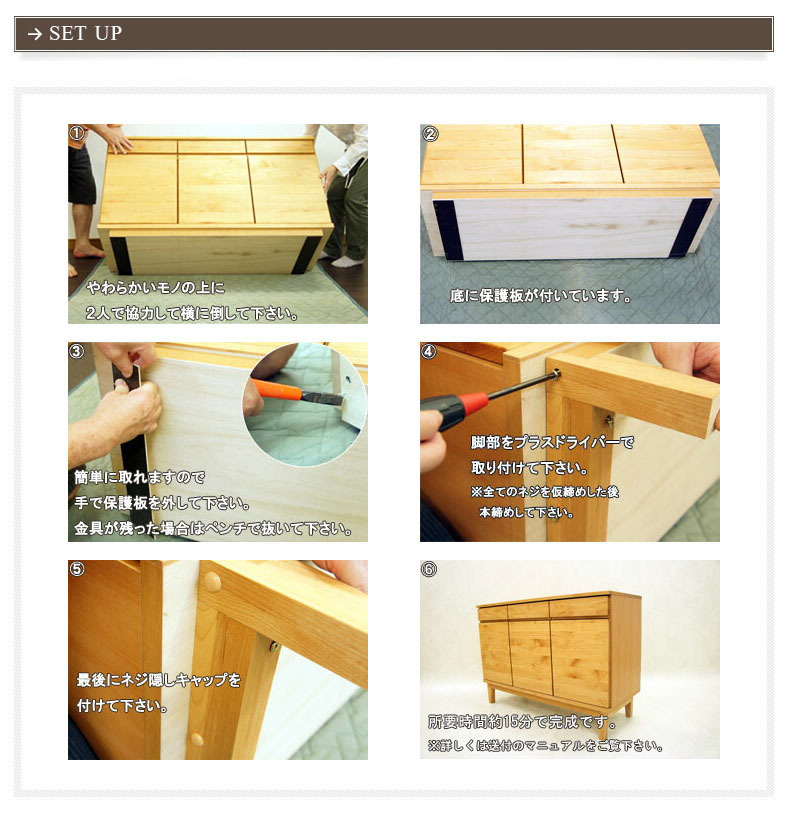 → SET UP

①
やわらかいモノの上に
2人で協力して横に倒して下さい。

②
底に保護板が付いています。

③
簡単に取れますので
手で保護板を外して下さい。
金具が残った場合はペンチで抜いて下さい。

④
脚部をプラスドライバーで
取り付けて下さい。
※全てのネジを仮締めした後
本締めして下さい。

⑤
最後にネジ隠しキャップを
付けて下さい。

⑥
所要時間約15分で完成です。
※詳しくは送付のマニュアルをご覧下さい。