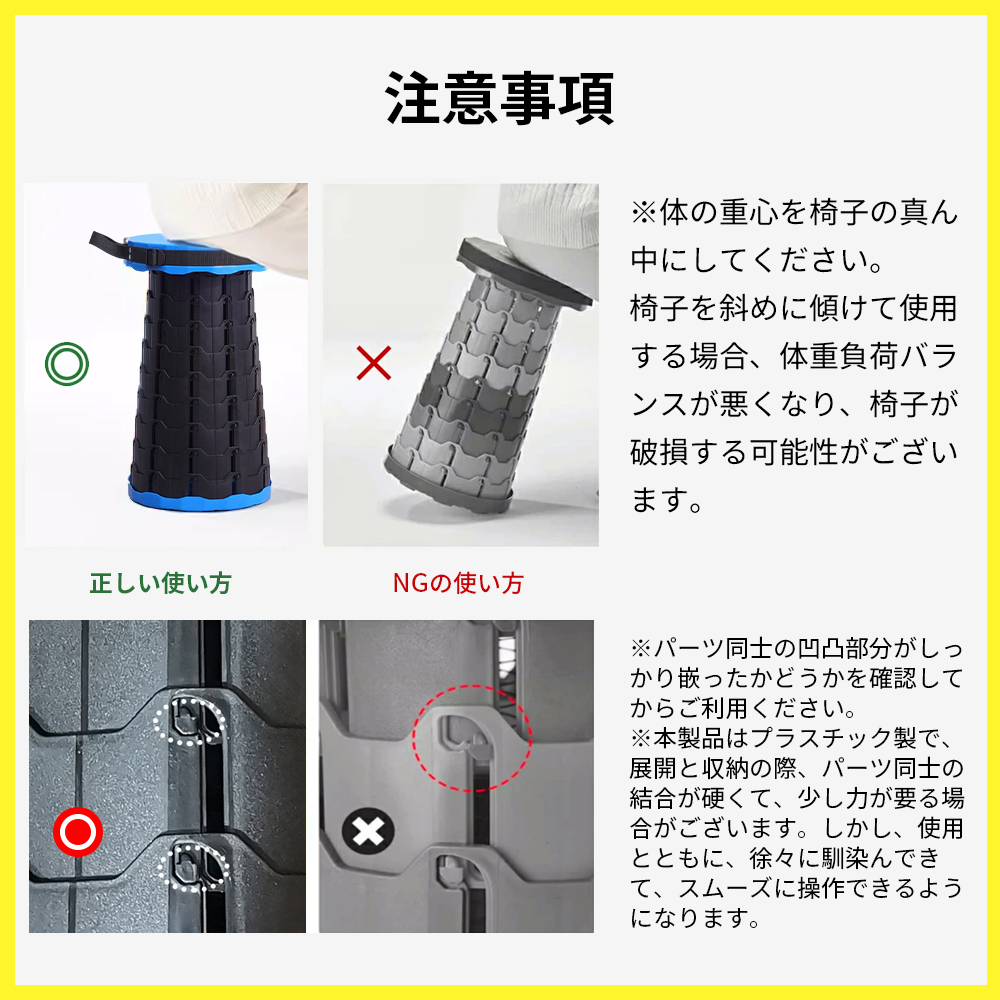 注意事項

◎

×

※体の重心を椅子の真ん中にしてください。
椅子を斜めに傾けて使用する場合、体重負荷バランスが悪くなり、椅子が破損する可能性がございます。

正しい使い方

NGの使い方

※パーツ同士の凹凸部分がしっかり嵌ったかどうかを確認してからご利用ください。
※本製品はプラスチック製で、展開と収納の際、パーツ同士の結合が硬くて、少し力が要る場合がございます。しかし、使用とともに、徐々に馴染んできて、スムーズに操作できるようになります。