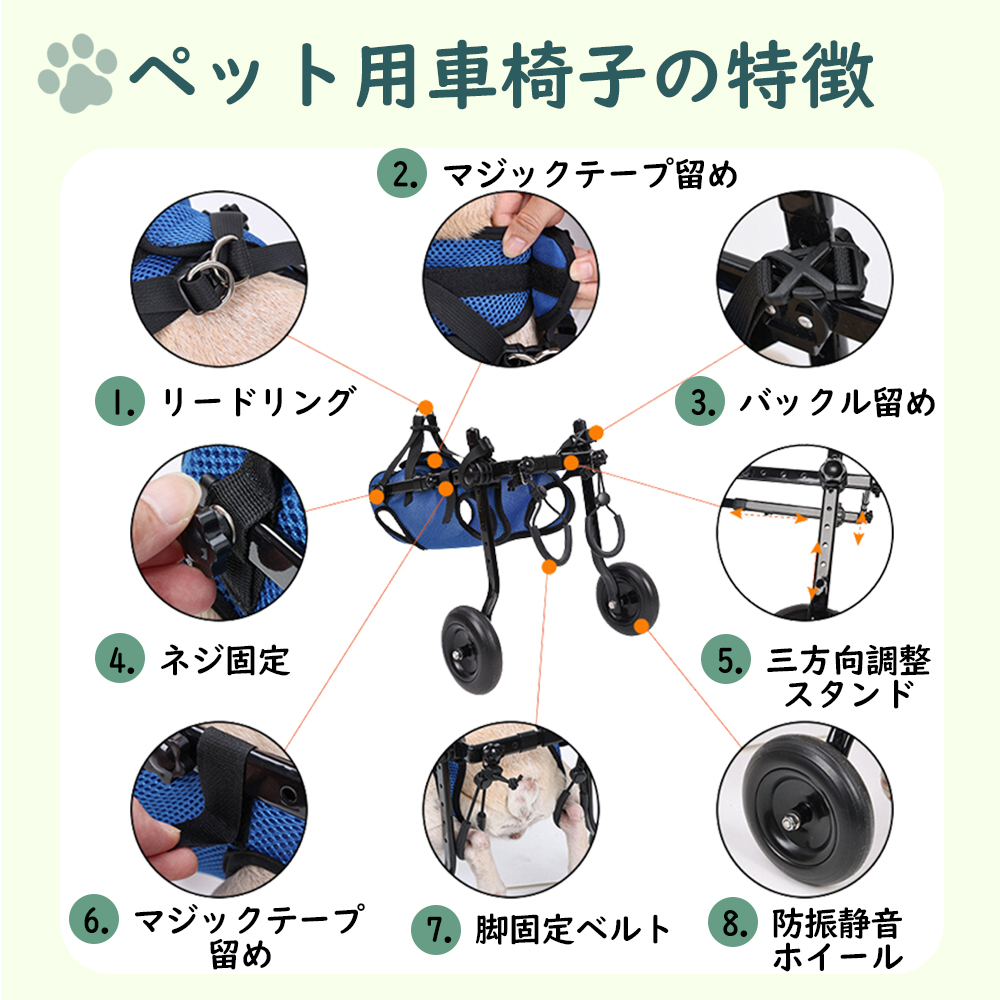 ペット用車椅子の特徴

2. マジックテープ留め

1. リードリング

3. バックル留め

4. ネジ固定

5. 三方向調整スタンド

6. マジックテープ留め

7. 脚固定ベルト

8. 防振静音ホイール