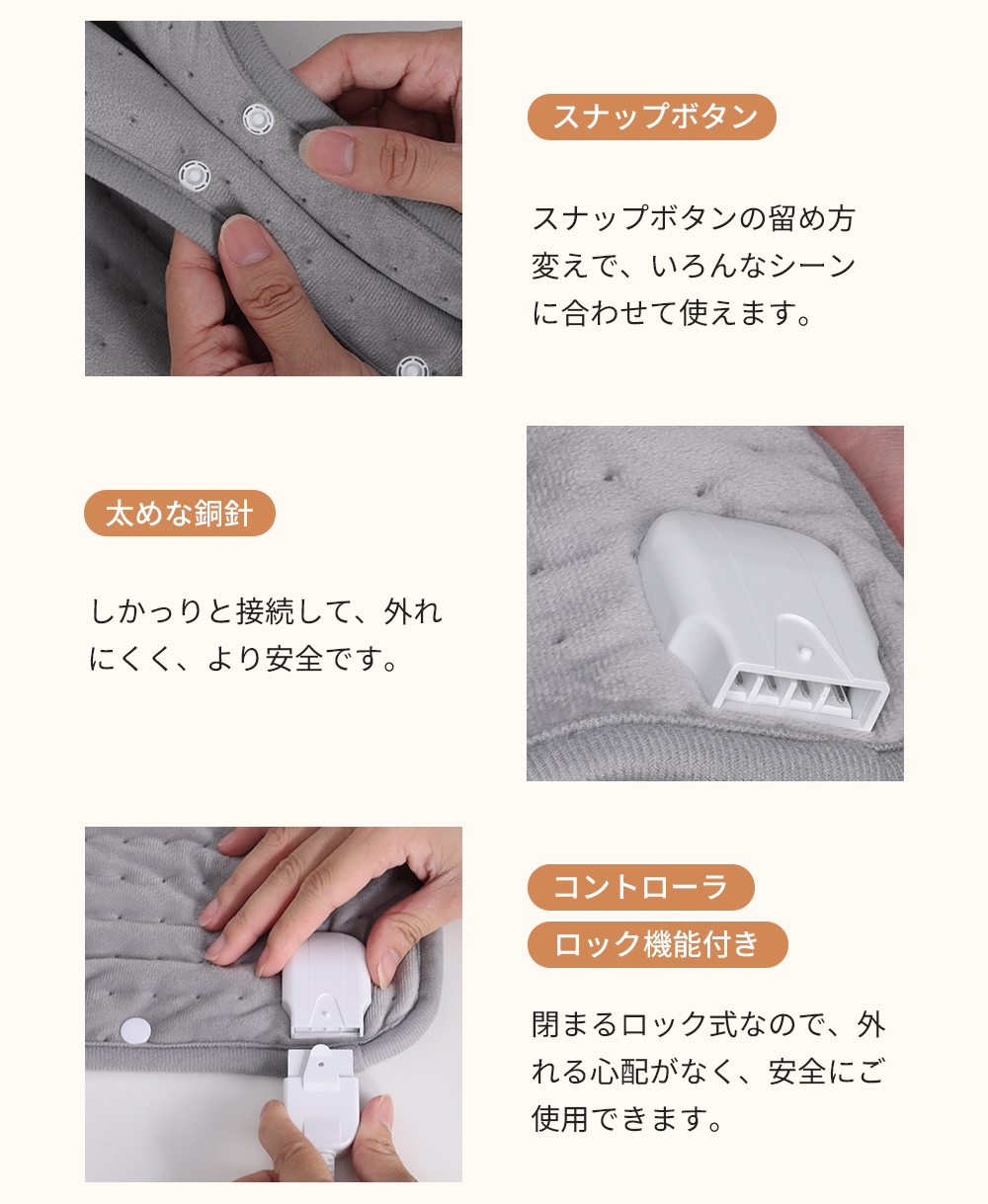 スナップボタン

スナップボタンの留め方変えで、いろんなシーンに合わせて使えます。

太めな銅針

しかっりと接続して、外れにくく、より安全です。

コントローラ
ロック機能付き

閉まるロック式なので、外れる心配がなく、安全にご使用できます。