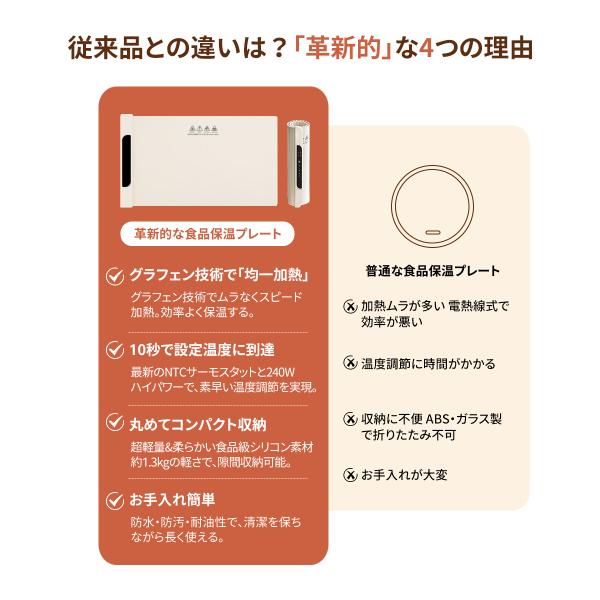 従来品との違いは？「革新的」な4つの理由

革新的な食品保温プレート

グラフェン技術で「均一加熱」
グラフェン技術でムラなくスピード加熱。効率よく保温する。

10秒で設定温度に到達
最新のNTCサーモスタットと240Wハイパワーで、素早い温度調節を実現。

丸めてコンパクト収納
超軽量&柔らかい食品級シリコン素材約1.3kgの軽さで、隙間収納可能。

お手入れ簡単
防水・防汚・耐油性で、清潔を保ちながら長く使える。

普通な食品保温プレート

加熱ムラが多い 電熱線式で効率が悪い

温度調節に時間がかかる

収納に不便 ABS・ガラス製で折りたたみ不可

お手入れが大変