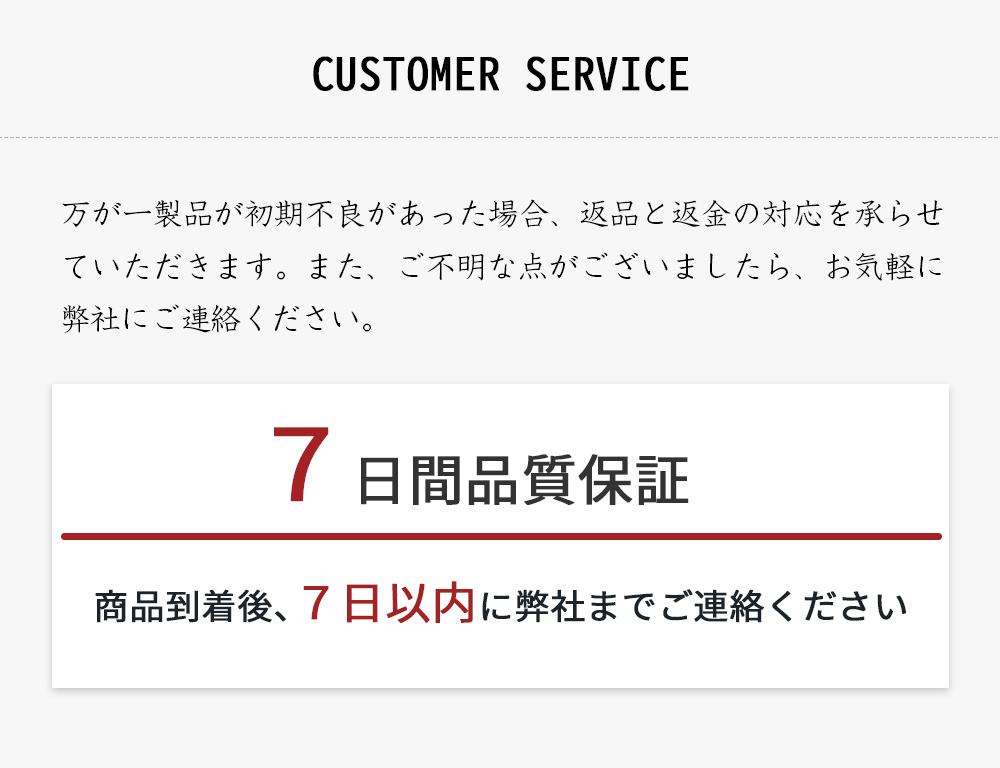 CUSTOMER SERVICE

万が一製品が初期不良があった場合、返品と返金の対応を承らせていただきます。また、ご不明な点がございましたら、お気軽に弊社にご連絡ください。

7 日間品質保証

商品到着後、7日以内に弊社までご連絡ください