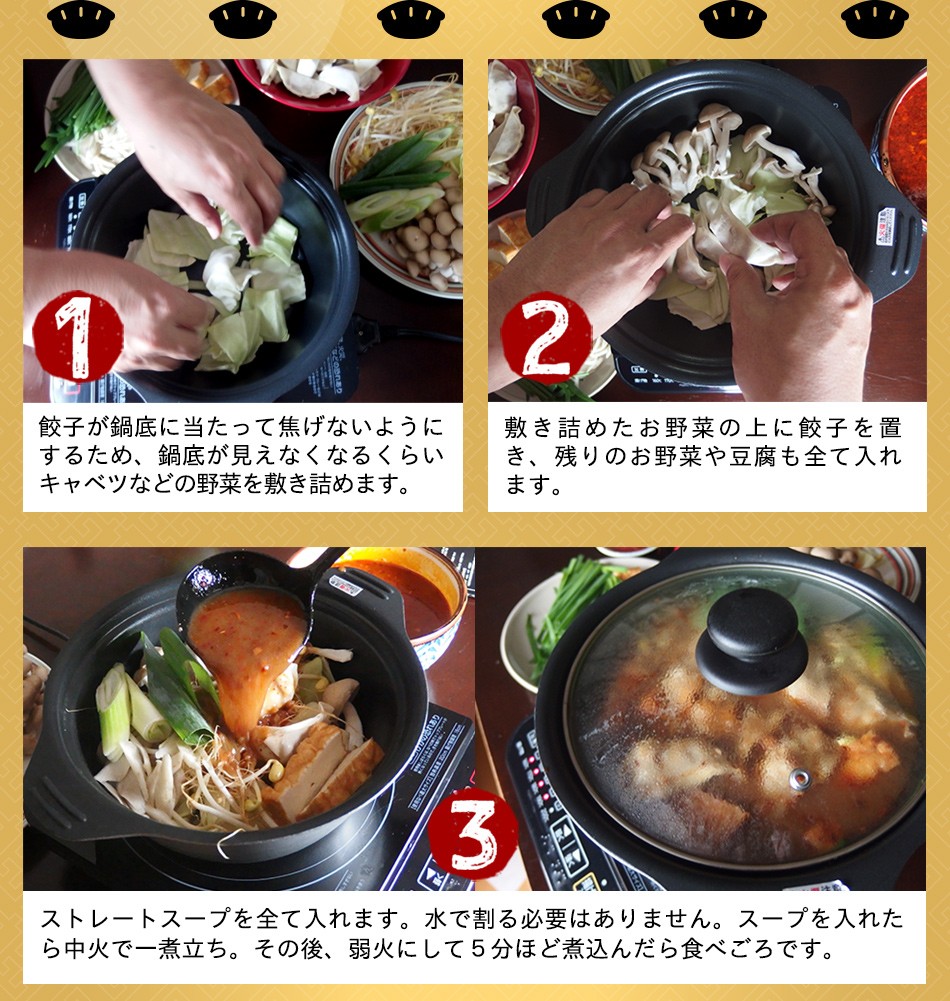 1

餃子が鍋底に当たって焦げないようにするため、鍋底が見えなくなるくらいキャベツなどの野菜を敷き詰めます。

2

敷き詰めたお野菜の上に餃子を置き、残りのお野菜や豆腐も全て入れます。

3

ストレートスープを全て入れます。水で割る必要はありません。スープを入れたら中火で一煮立ち。その後、弱火にして５分ほど煮込んだら食べごろです。