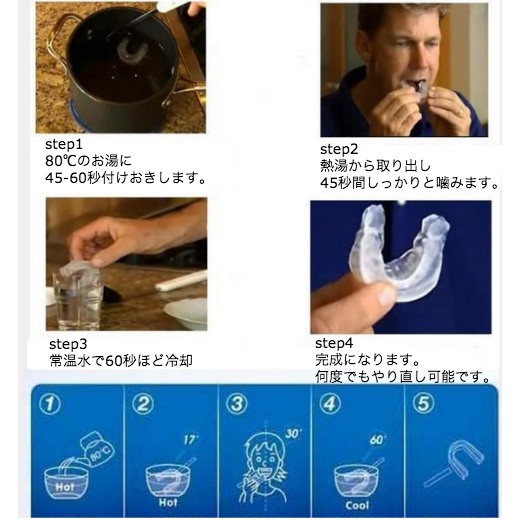 step1
80℃のお湯に
45-60秒付けおきします。

step2
熱湯から取り出し
45秒間しっかりと噛みます。

step3
常温水で60秒ほど冷却

step4
完成になります。
何度でもやり直し可能です。

①

80℃

Hot

②

17'

Hot

③

30'

④

60'

Cool

⑤