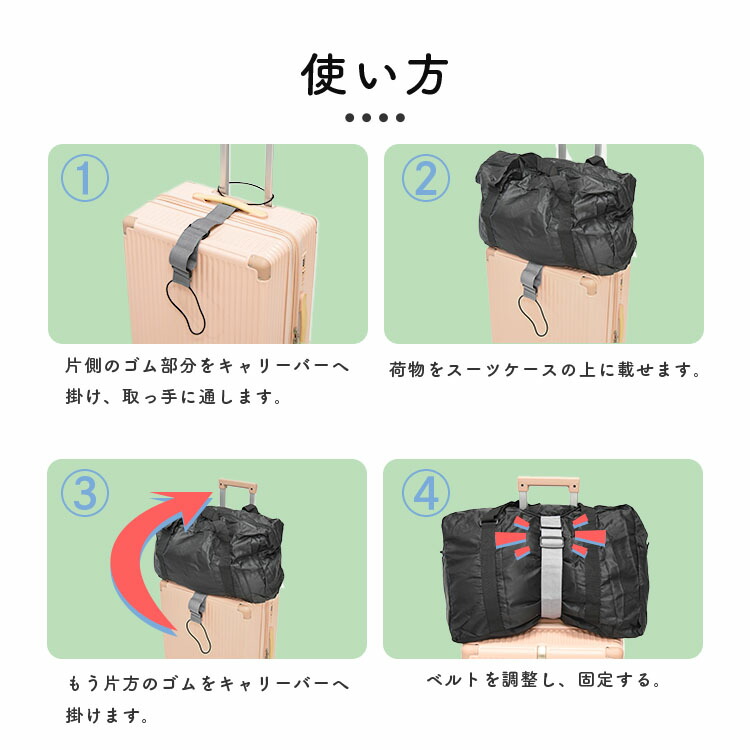 使い方

①

片側のゴム部分をキャリーバーへ掛け、取っ手に通します。

②

荷物をスーツケースの上に載せます。

③

もう片方のゴムをキャリーバーへ掛けます。

④

ベルトを調整し、固定する。