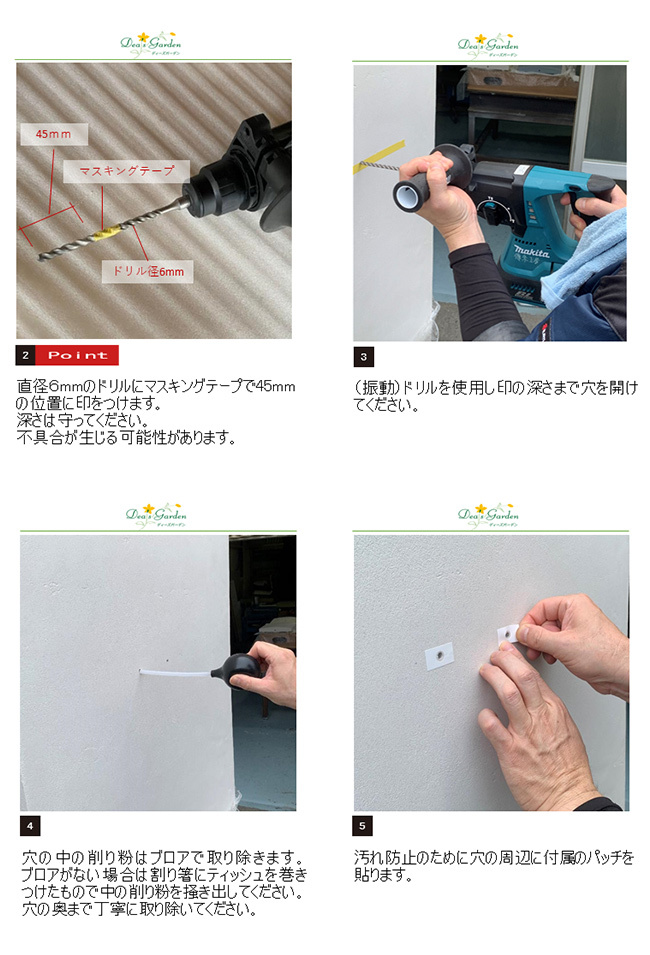 Dea's Garden
ディーズガーデン

45mm
マスキングテープ
ドリル径6mm

2 Point

直径6mmのドリルにマスキングテープで45mmの位置に印をつけます。
深さは守ってください。
不具合が生じる可能性があります。

Dea's Garden
ディーズガーデン

makita

3

(振動)ドリルを使用し印の深さまで穴を開けてください。

Dea's Garden
ディーズガーデン

4

穴の中の削り粉はブロアで取り除きます。
ブロアがない場合は割り箸にティッシュを巻きつけたもので中の削り粉を掻き出してください。
穴の奥まで丁寧に取り除いてください。

Dea's Garden
ディーズガーデン

5

汚れ防止のために穴の周辺に付属のパッチを貼ります。