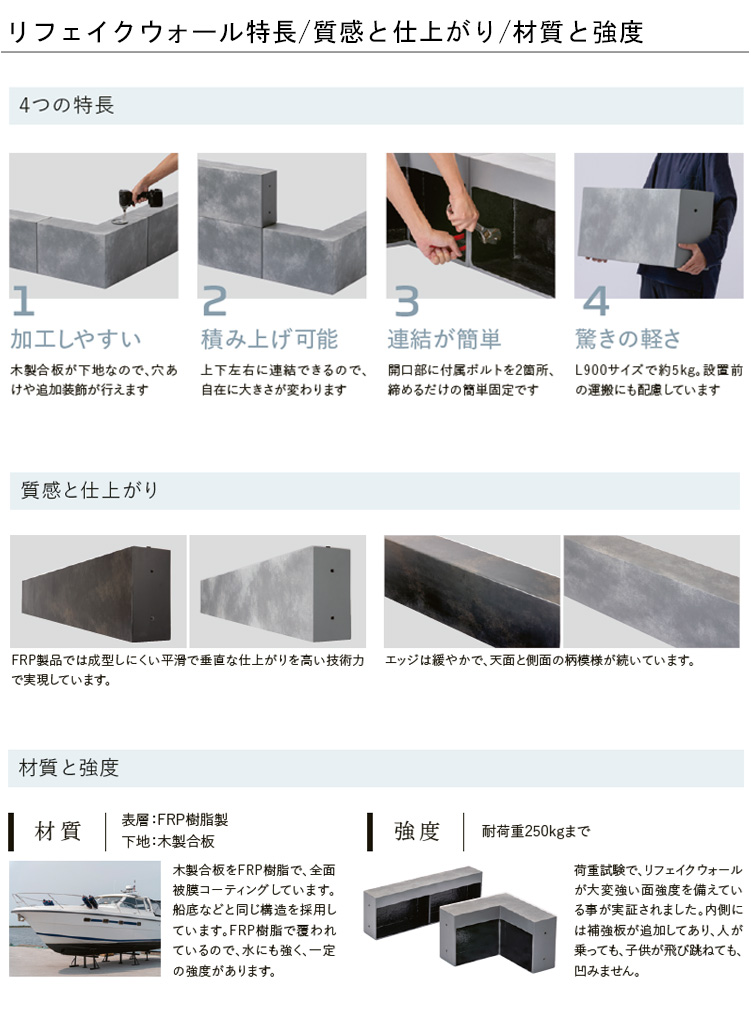 リフェイクウォール特長/質感と仕上がり/材質と強度

4つの特長

1
加工しやすい
木製合板が下地なので、穴あけや追加装飾が行えます

2
積み上げ可能
上下左右に連結できるので、自在に大きさが変わります

3
連結が簡単
開口部に付属ボルトを2箇所、締めるだけの簡単固定です

4
驚きの軽さ
L900サイズで約5kg。設置前の運搬にも配慮しています

質感と仕上がり

FRP製品では成型しにくい平滑で垂直な仕上がりを高い技術力で実現しています。

エッジは緩やかで、天面と側面の柄模様が続いています。

材質と強度

材質
表層：FRP樹脂製
下地：木製合板

木製合板をFRP樹脂で、全面被膜コーティングしています。船底などと同じ構造を採用しています。FRP樹脂で覆われているので、水にも強く、一定の強度があります。

強度
耐荷重250kgまで

荷重試験で、リフェイクウォールが大変強い面強度を備えている事が実証されました。内側には補強板が追加してあり、人が乗っても、子供が飛び跳ねても、凹みません。