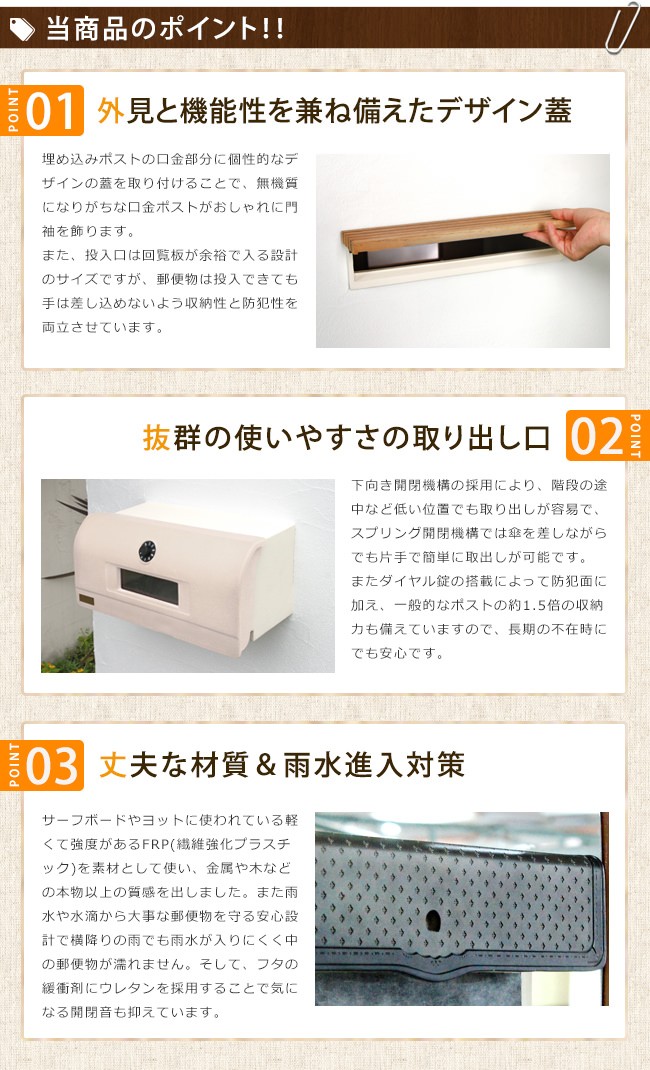 当商品のポイント!!

POINT 01 外見と機能性を兼ね備えたデザイン蓋

埋め込みポストの口金部分に個性的なデザインの蓋を取り付けることで、無機質になりがちな口金ポストがおしゃれに門袖を飾ります。
また、投入口は回覧板が余裕で入る設計のサイズですが、郵便物は投入できても手は差し込めないよう収納性と防犯性を両立させています。

抜群の使いやすさの取り出し口 02 POINT

下向き開閉機構の採用により、階段の途中など低い位置でも取り出しが容易で、スプリング開閉機構では傘を差しながらでも片手で簡単に取出しが可能です。
またダイヤル錠の搭載によって防犯面に加え、一般的なポストの約1.5倍の収納力も備えていますので、長期の不在時にでも安心です。

POINT 03 丈夫な材質＆雨水進入対策

サーフボードやヨットに使われている軽くて強度があるFRP(繊維強化プラスチック)を素材として使い、金属や木などの本物以上の質感を出しました。また雨水や水滴から大事な郵便物を守る安心設計で横降りの雨でも雨水が入りにくく中の郵便物が濡れません。そして、フタの緩衝剤にウレタンを採用することで気になる開閉音も抑えています。