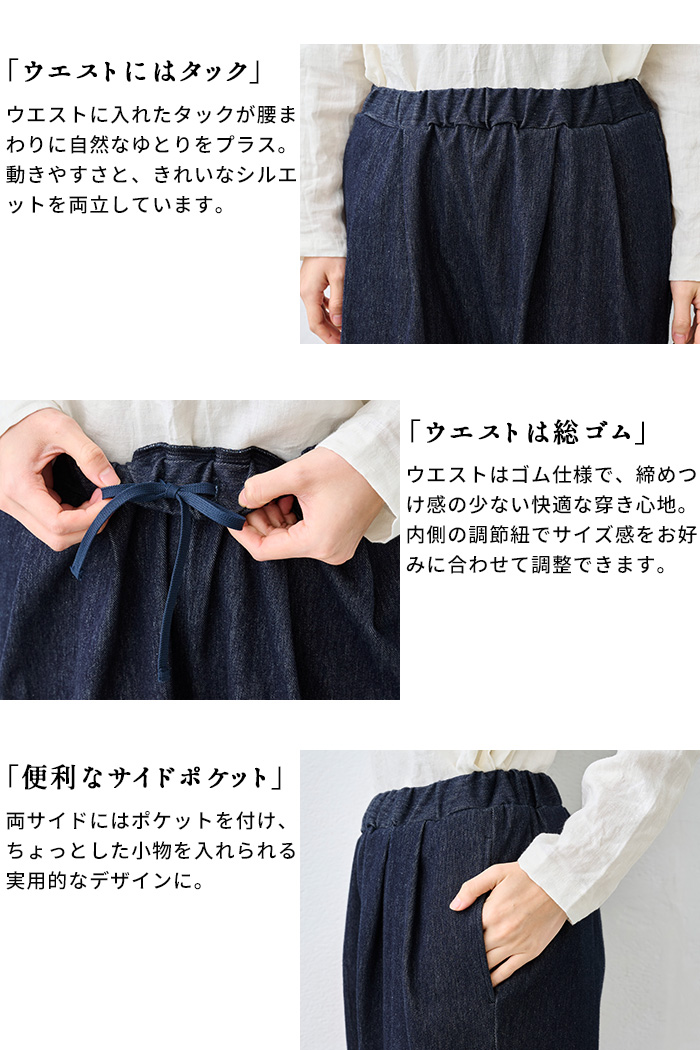 「ウエストにはタック」

ウエストに入れたタックが腰まわりに自然なゆとりをプラス。動きやすさと、きれいなシルエットを両立しています。

「ウエストは総ゴム」

ウエストはゴム仕様で、締めつけ感の少ない快適な穿き心地。内側の調節紐でサイズ感をお好みに合わせて調整できます。

「便利なサイドポケット」

両サイドにはポケットを付け、ちょっとした小物を入れられる実用的なデザインに。