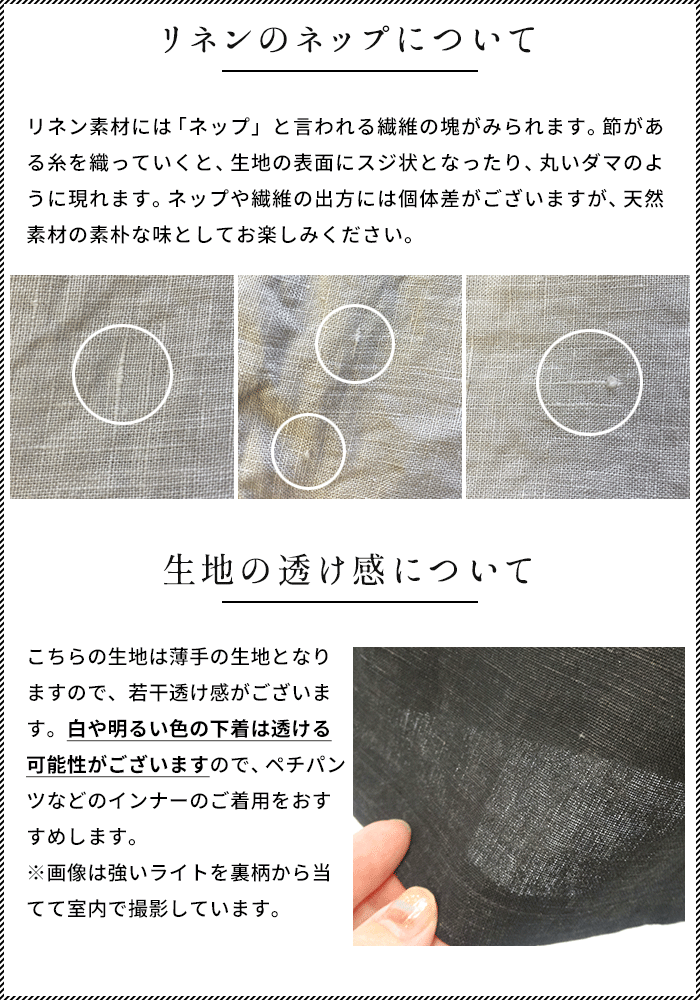 リネンのネップについて

リネン素材には「ネップ」と言われる繊維の塊がみられます。節がある糸を織っていくと、生地の表面にスジ状となったり、丸いダマのように現れます。ネップや繊維の出方には個体差がございますが、天然素材の素朴な味としてお楽しみください。

生地の透け感について

こちらの生地は薄手の生地となりますので、若干透け感がございます。白や明るい色の下着は透ける可能性がございますので、ペチパンツなどのインナーのご着用をおすすめします。
※画像は強いライトを裏柄から当てて室内で撮影しています。