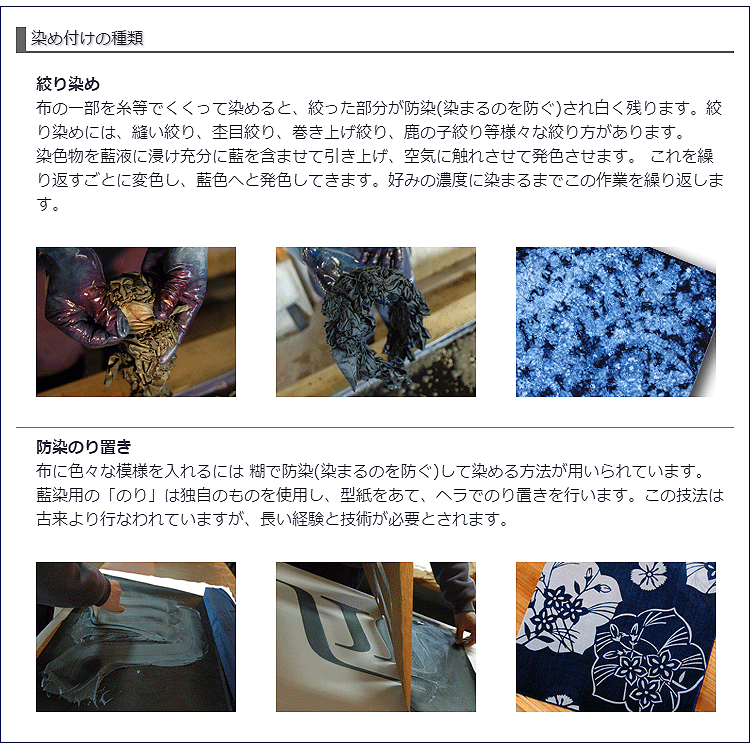 染め付けの種類

絞り染め
布の一部を糸等でくくって染めると、絞った部分が防染(染まるのを防ぐ)され白く残ります。絞り染めには、縫い絞り、杢目絞り、巻き上げ絞り、鹿の子絞り等様々な絞り方があります。
染色物を藍液に浸け充分に藍を含ませて引き上げ、空気に触れさせて発色させます。 これを繰り返すごとに変色し、藍色へと発色してきます。好みの濃度に染まるまでこの作業を繰り返します。

防染のり置き
布に色々な模様を入れるには 糊で防染(染まるのを防ぐ)して染める方法が用いられています。
藍染用の「のり」は独自のものを使用し、型紙をあて、ヘラでのり置きを行います。この技法は古来より行なわれていますが、長い経験と技術が必要とされます。