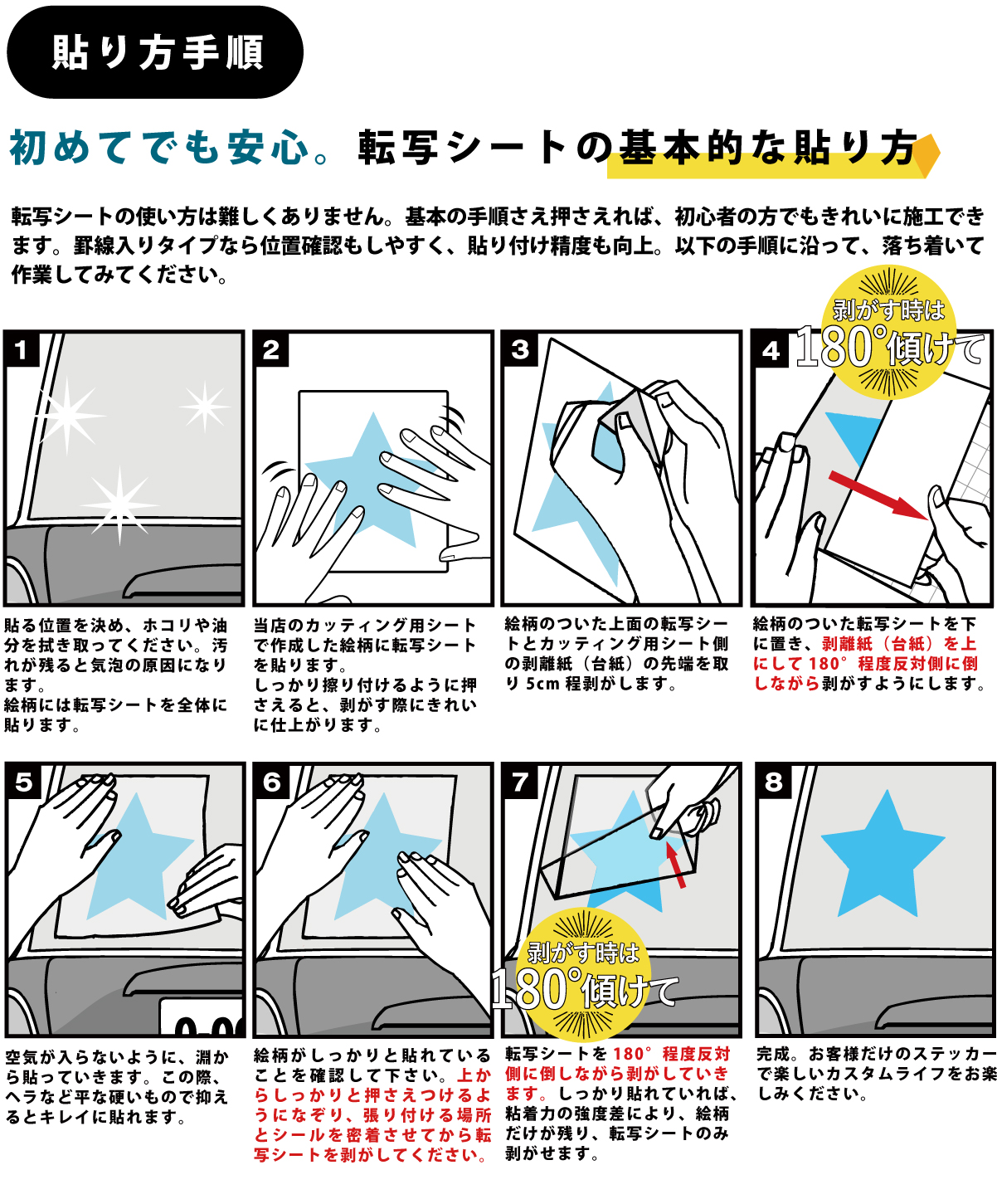 貼り方手順

初めてでも安心。転写シートの基本的な貼り方

転写シートの使い方は難しくありません。基本の手順さえ押さえれば、初心者の方でもきれいに施工できます。罫線入りタイプなら位置確認もしやすく、貼り付け精度も向上。以下の手順に沿って、落ち着いて作業してみてください。

1

貼る位置を決め、ホコリや油分を拭き取ってください。汚れが残ると気泡の原因になります。
絵柄には転写シートを全体に貼ります。

2

当店のカッティング用シートで作成した絵柄に転写シートを貼ります。
しっかり擦り付けるように押さえると、剥がす際にきれいに仕上がります。

3

絵柄のついた上面の転写シートとカッティング用シート側の剥離紙（台紙）の先端を取り 5cm 程剥がします。

4

剥がす時は 180°傾けて

絵柄のついた転写シートを下に置き、剥離紙（台紙）を上にして 180° 程度反対側に倒しながら剥がすようにします。

5

空気が入らないように、淵から貼っていきます。この際、ヘラなど平な硬いもので抑えるとキレイに貼れます。

6

絵柄がしっかりと貼れていることを確認して下さい。上からしっかりと押さえつけるようになぞり、張り付ける場所とシールを密着させてから転写シートを剥がしてください。

7

剥がす時は 180°傾けて

転写シートを 180° 程度反対側に倒しながら剥がしていきます。しっかり貼れていれば、粘着力の強度差により、絵柄だけが残り、転写シートのみ剥がせます。

8

完成。お客様だけのステッカーで楽しいカスタムライフをお楽しみください。