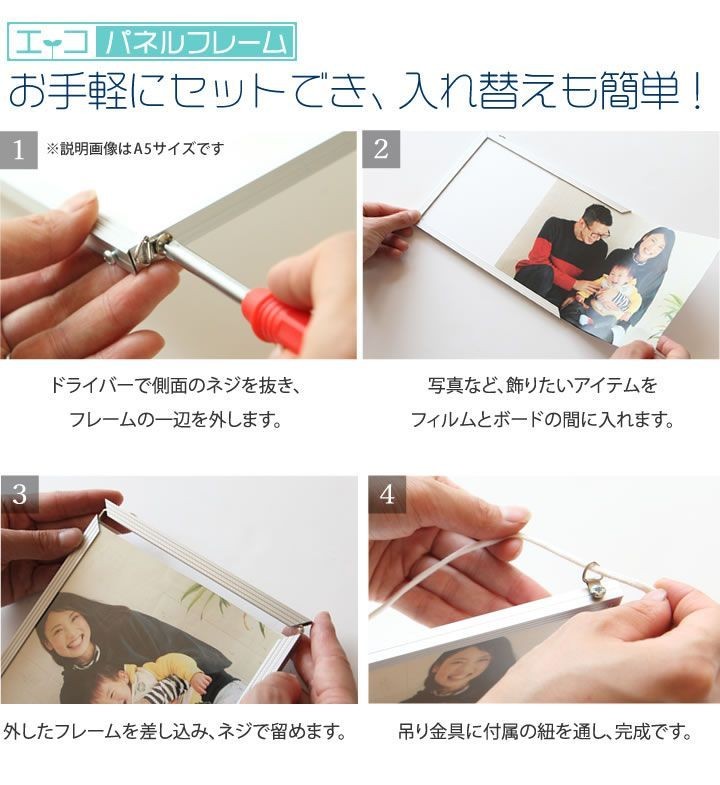 エコ パネルフレーム

お手軽にセットでき、入れ替えも簡単！

1 ※説明画像はA5サイズです

ドライバーで側面のネジを抜き、フレームの一辺を外します。

2

写真など、飾りたいアイテムをフィルムとボードの間に入れます。

3

外したフレームを差し込み、ネジで留めます。

4

吊り金具に付属の紐を通し、完成です。