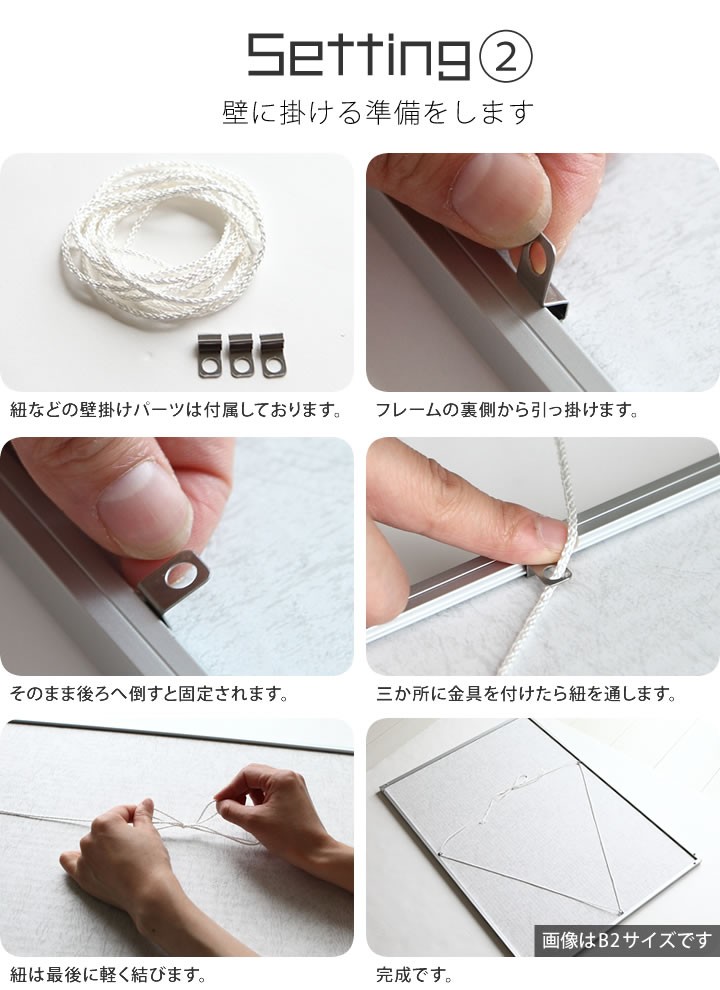 Setting②

壁に掛ける準備をします

紐などの壁掛けパーツは付属しております。

フレームの裏側から引っ掛けます。

そのまま後ろへ倒すと固定されます。

三か所に金具を付けたら紐を通します。

紐は最後に軽く結びます。

画像はB2サイズです

完成です。