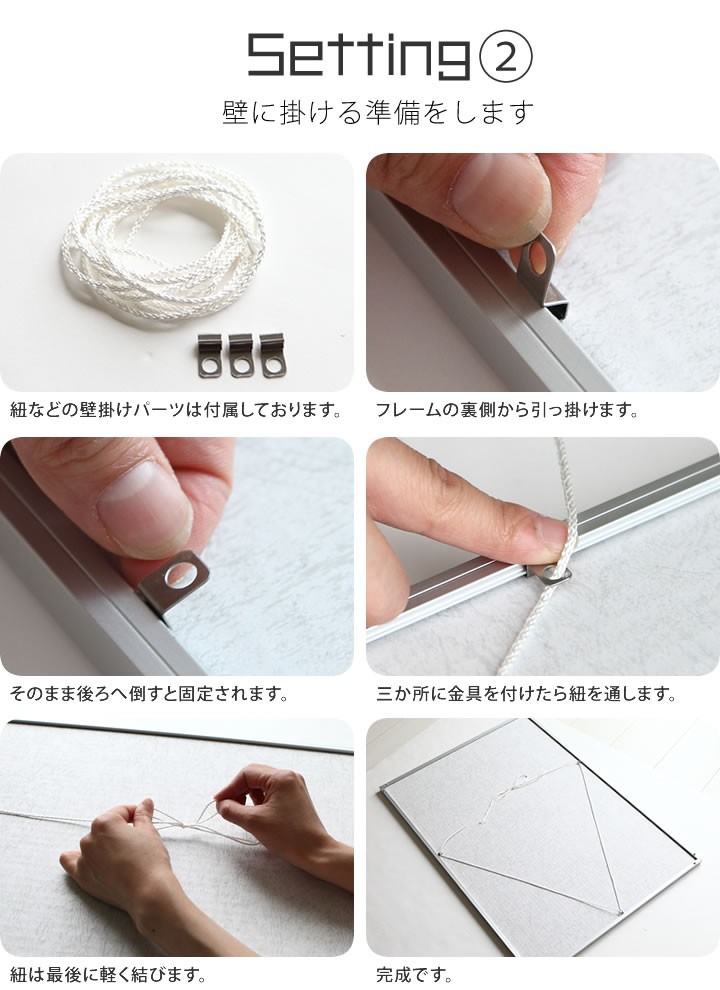 Setting②

壁に掛ける準備をします

紐などの壁掛けパーツは付属しております。

フレームの裏側から引っ掛けます。

そのまま後ろへ倒すと固定されます。

三か所に金具を付けたら紐を通します。

紐は最後に軽く結びます。

完成です。