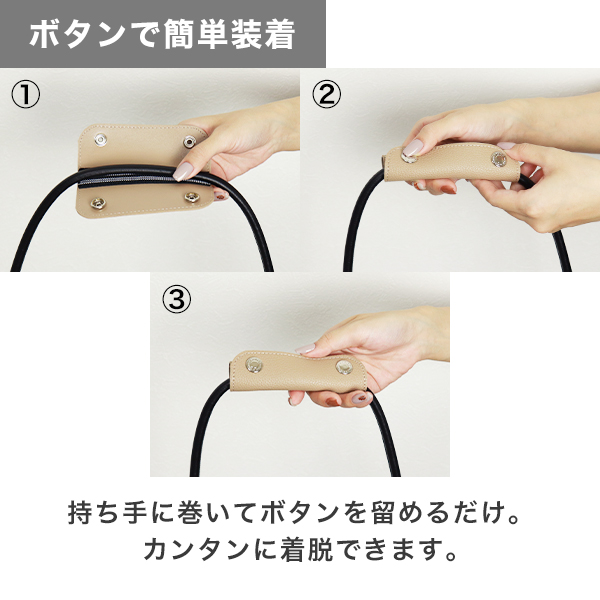 ボタンで簡単装着

①

②

③

持ち手に巻いてボタンを留めるだけ。
カンタンに着脱できます。