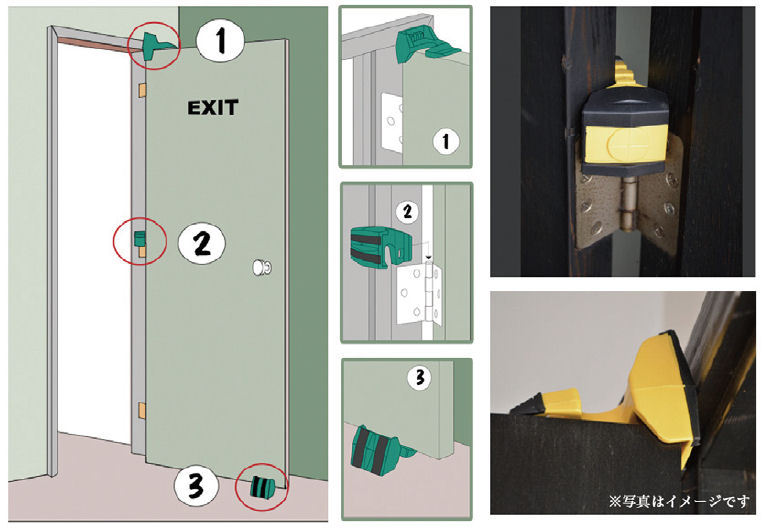 1

EXIT

2

3

1

2

3

※写真はイメージです