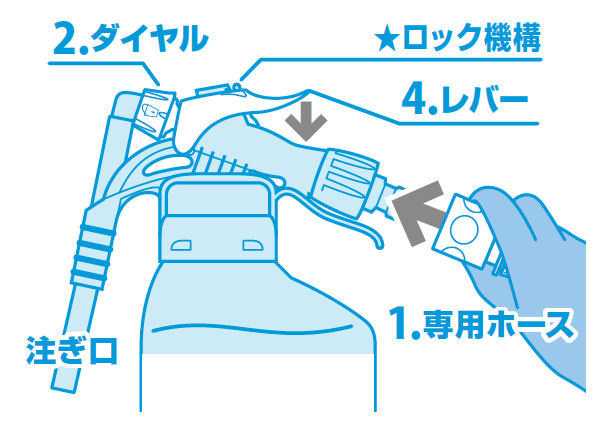 2.ダイヤル

★ロック機構

4.レバー

1.専用ホース

注ぎ口