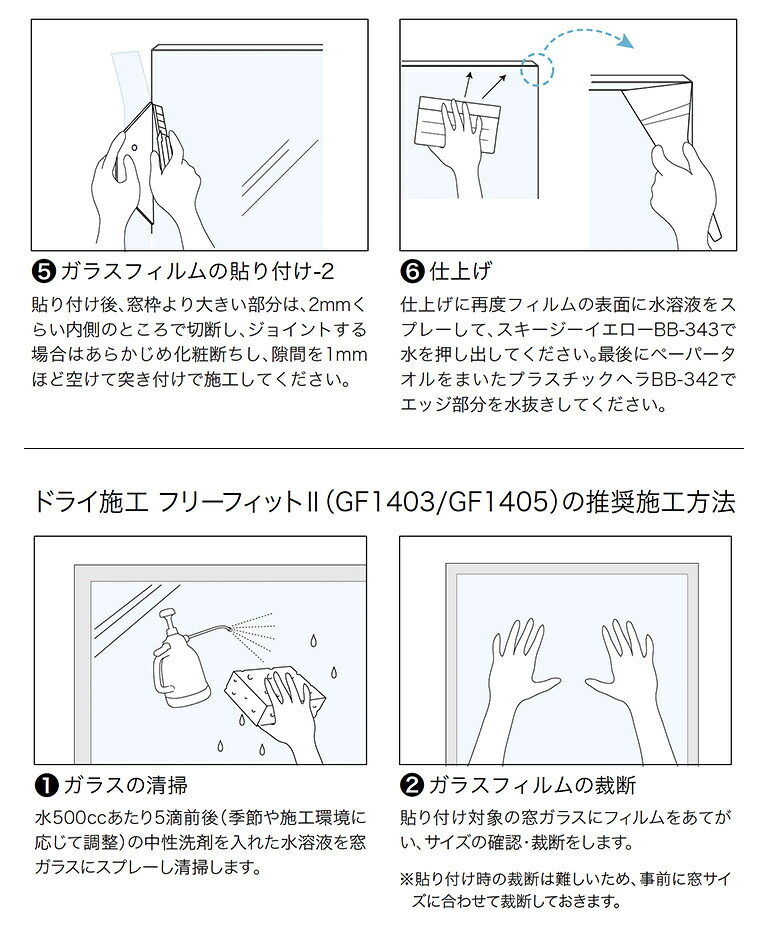 ❺ガラスフィルムの貼り付け-2

貼り付け後、窓枠より大きい部分は、2mmくらい内側のところで切断し、ジョイントする場合はあらかじめ化粧断ちし、隙間を1mmほど空けて突き付けで施工してください。

❻仕上げ

仕上げに再度フィルムの表面に水溶液をスプレーして、スキージーイエローBB-343で水を押し出してください。最後にペーパータオルをまいたプラスチックヘラBB-342でエッジ部分を水抜きしてください。

ドライ施工 フリーフィットII（GF1403/GF1405）の推奨施工方法

❶ガラスの清掃

水500ccあたり5滴前後（季節や施工環境に応じて調整）の中性洗剤を入れた水溶液を窓ガラスにスプレーし清掃します。

❷ガラスフィルムの裁断

貼り付け対象の窓ガラスにフィルムをあてがい、サイズの確認・裁断をします。

※貼り付け時の裁断は難しいため、事前に窓サイズに合わせて裁断しておきます。