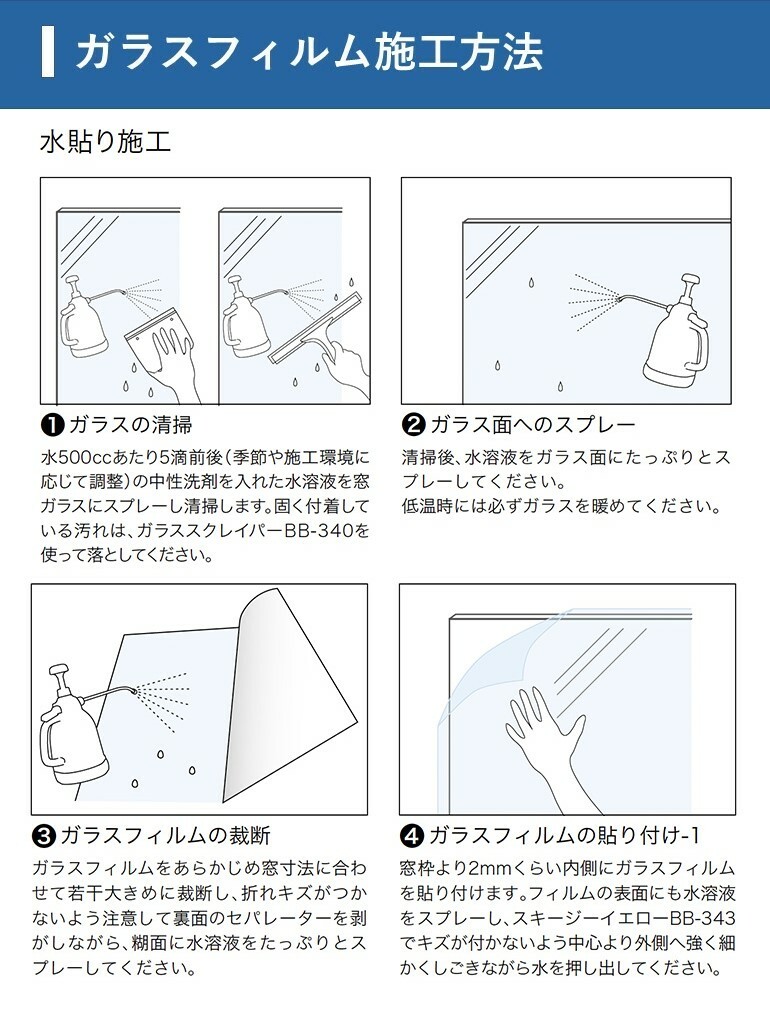 ガラスフィルム施工方法

水貼り施工

❶ガラスの清掃
水500ccあたり5滴前後（季節や施工環境に応じて調整）の中性洗剤を入れた水溶液を窓ガラスにスプレーし清掃します。固く付着している汚れは、ガラススクレイパーBB-340を使って落としてください。

❷ガラス面へのスプレー
清掃後、水溶液をガラス面にたっぷりとスプレーしてください。
低温時には必ずガラスを暖めてください。

❸ガラスフィルムの裁断
ガラスフィルムをあらかじめ窓寸法に合わせて若干大きめに裁断し、折れキズがつかないよう注意して裏面のセパレーターを剥がしながら、糊面に水溶液をたっぷりとスプレーしてください。

❹ガラスフィルムの貼り付け-1
窓枠より2mmくらい内側にガラスフィルムを貼り付けます。フィルムの表面にも水溶液をスプレーし、スキージーイエローBB-343でキズが付かないよう中心より外側へ強く細かくしごきながら水を押し出してください。