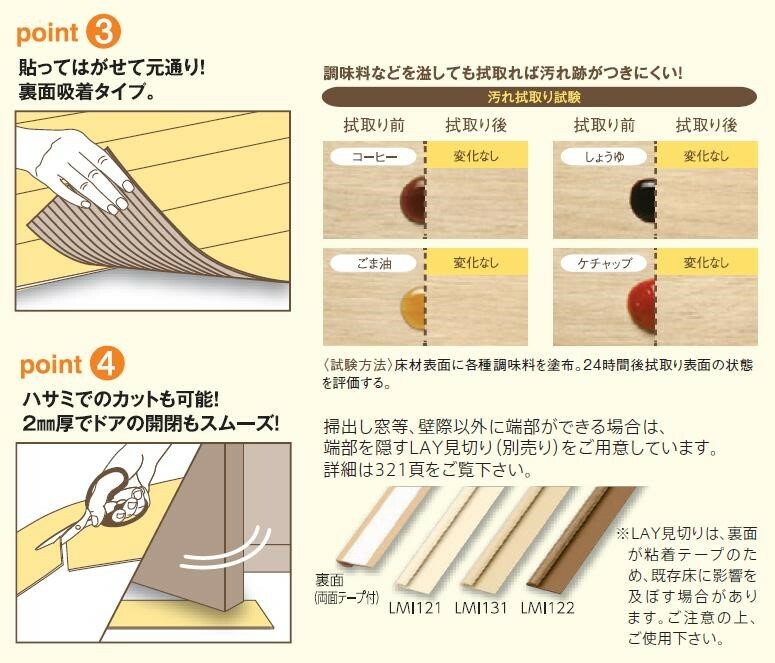 point 3
貼ってはがせて元通り!
裏面吸着タイプ。

point 4
ハサミでのカットも可能!
2㎜厚でドアの開閉もスムーズ!

調味料などを溢しても拭取れば汚れ跡がつきにくい!

汚れ拭取り試験

拭取り前 拭取り後 拭取り前 拭取り後

コーヒー 変化なし しょうゆ 変化なし

ごま油 変化なし ケチャップ 変化なし

〈試験方法〉床材表面に各種調味料を塗布。24時間後拭取り表面の状態を評価する。

掃出し窓等、壁際以外に端部ができる場合は、端部を隠すLAY見切り(別売り)をご用意しています。詳細は321頁をご覧下さい。

裏面
(両面テープ付)
LMI121 LMI131 LMI122

※LAY見切りは、裏面が粘着テープのため、既存床に影響を及ぼす場合があります。ご注意の上、ご使用下さい。