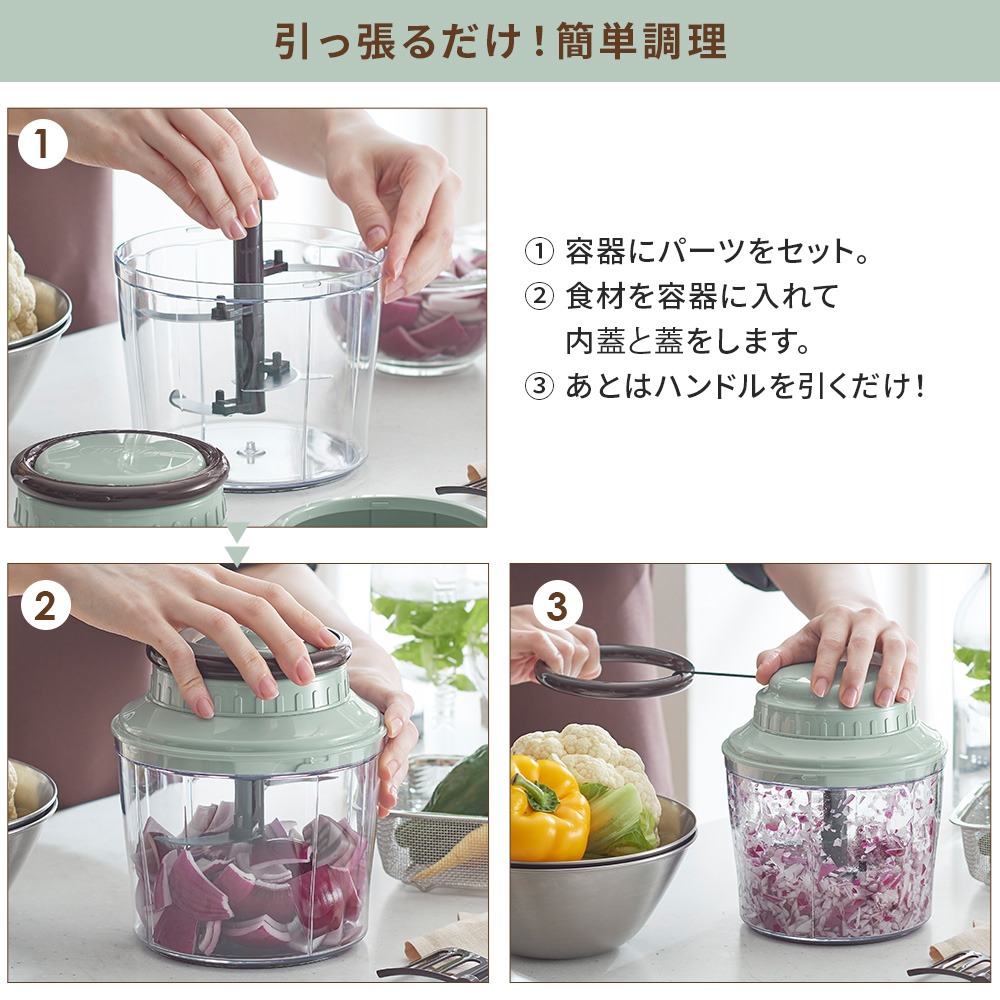 引っ張るだけ！簡単調理

1

① 容器にパーツをセット。
② 食材を容器に入れて内蓋と蓋をします。
③ あとはハンドルを引くだけ！

2

3