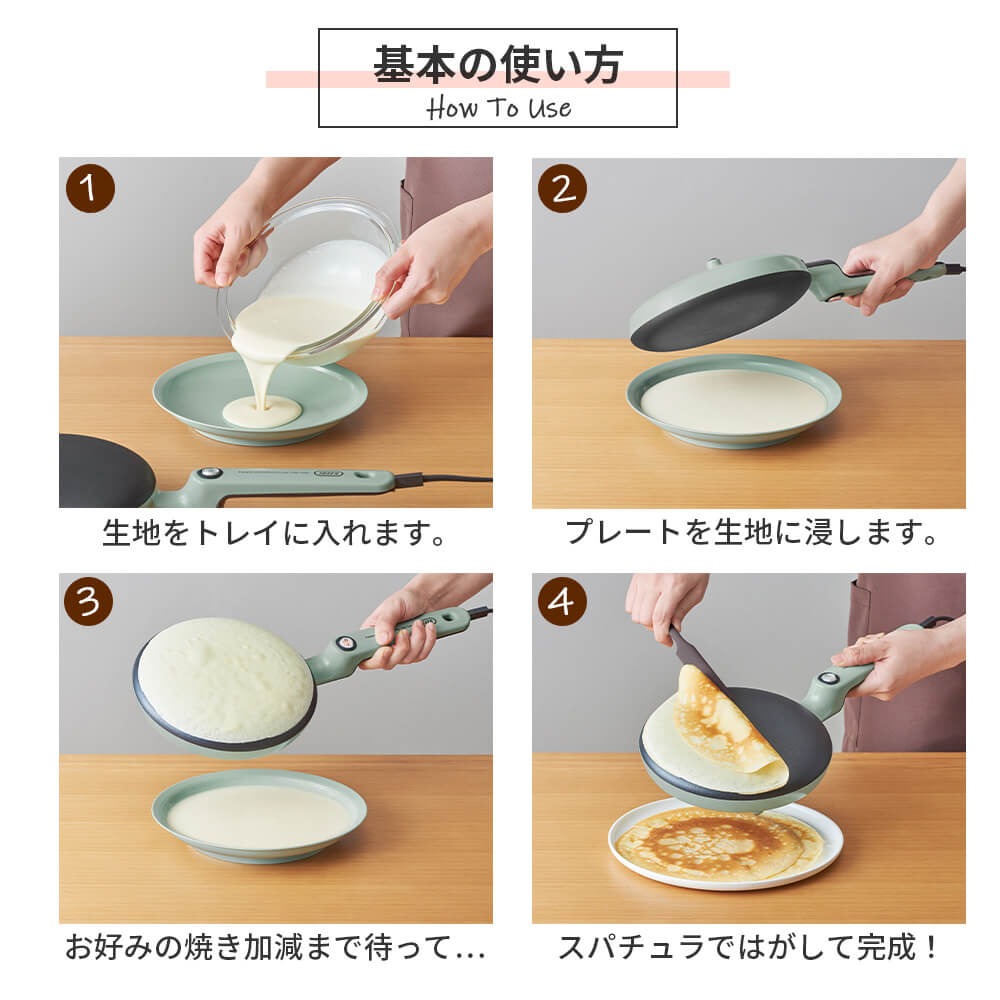 基本の使い方
How To Use

1
生地をトレイに入れます。

2
プレートを生地に浸します。

3
お好みの焼き加減まで待って…

4
スパチュラではがして完成！