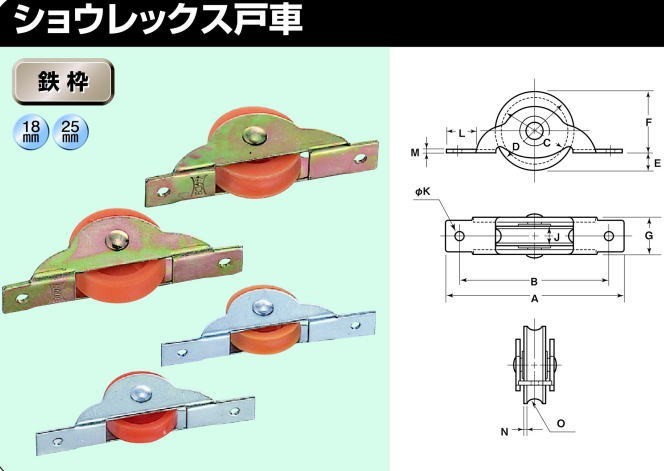 ショウレックス戸車

鉄枠

18 mm

25 mm

L
M
D
C
F
E
φK
J
G
B
A
N
O