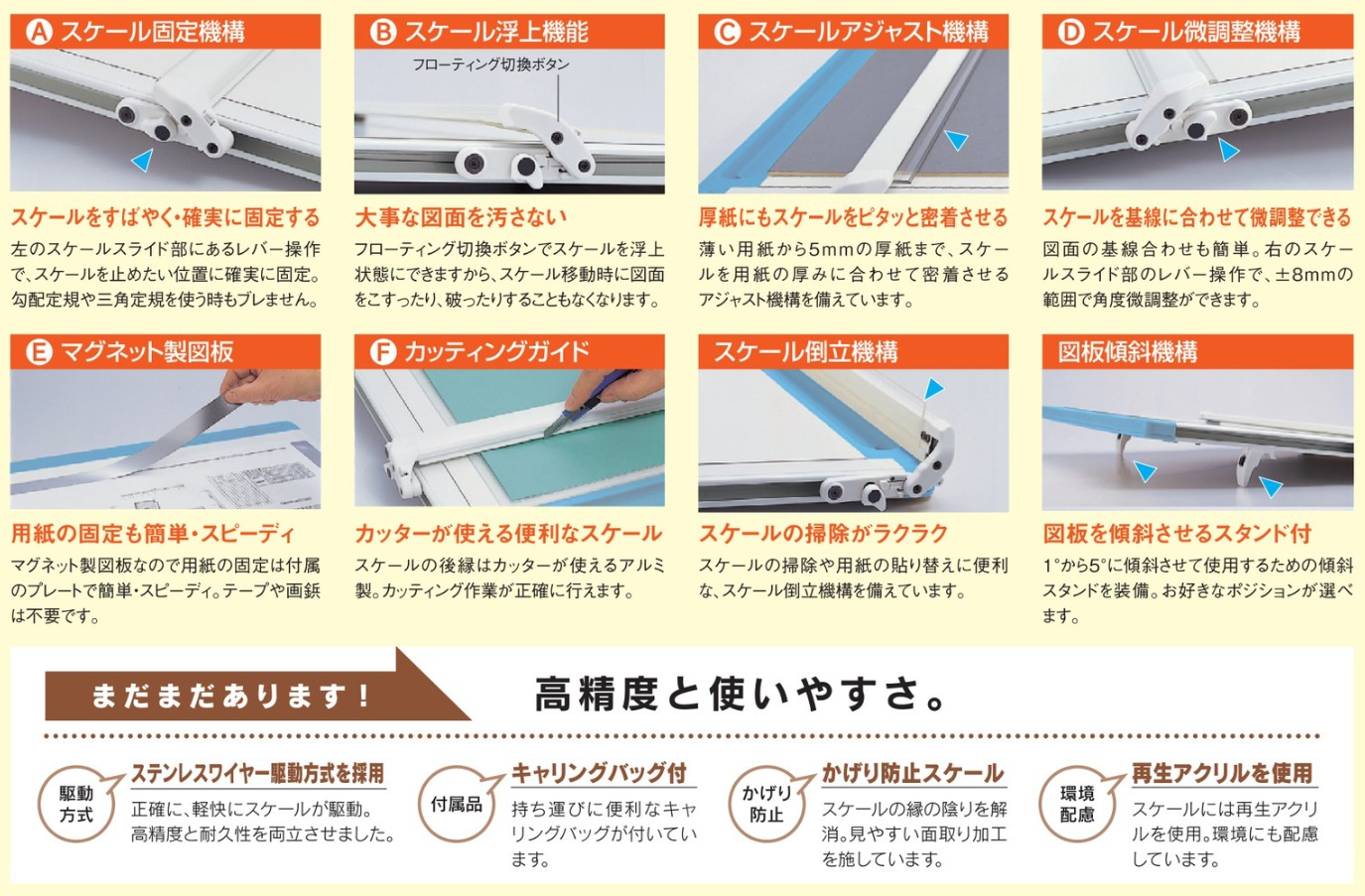 A スケール固定機構

スケールをすばやく・確実に固定する

左のスケールスライド部にあるレバー操作で、スケールを止めたい位置に確実に固定。勾配定規や三角定規を使う時もブレません。

B スケール浮上機能

フローティング切換ボタン

大事な図面を汚さない

フローティング切換ボタンでスケールを浮上状態にできますから、スケール移動時に図面をこすったり、破ったりすることもなくなります。

C スケールアジャスト機構

厚紙にもスケールをピタッと密着させる

薄い用紙から5mmの厚紙まで、スケールを用紙の厚みに合わせて密着させるアジャスト機構を備えています。

D スケール微調整機構

スケールを基線に合わせて微調整できる

図面の基線合わせも簡単。右のスケールスライド部のレバー操作で、±8mmの範囲で角度微調整ができます。

E マグネット製図板

用紙の固定も簡単・スピーディ

マグネット製図板なので用紙の固定は付属のプレートで簡単・スピーディ。テープや画鋲は不要です。

F カッティングガイド

カッターが使える便利なスケール

スケールの後縁はカッターが使えるアルミ製。カッティング作業が正確に行えます。

スケール倒立機構

スケールの掃除がラクラク

スケールの掃除や用紙の貼り替えに便利な、スケール倒立機構を備えています。

図板傾斜機構

図板を傾斜させるスタンド付

1°から5°に傾斜させて使用するための傾斜スタンドを装備。お好きなポジションが選べます。

まだまだあります！

高精度と使いやすさ。

駆動方式

ステンレスワイヤー駆動方式を採用

正確に、軽快にスケールが駆動。高精度と耐久性を両立させました。

付属品

キャリングバッグ付

持ち運びに便利なキャリングバッグが付いています。

かげり防止

かげり防止スケール

スケールの縁の陰りを解消。見やすい面取り加工を施しています。

環境配慮

再生アクリルを使用

スケールには再生アクリルを使用。環境にも配慮しています。