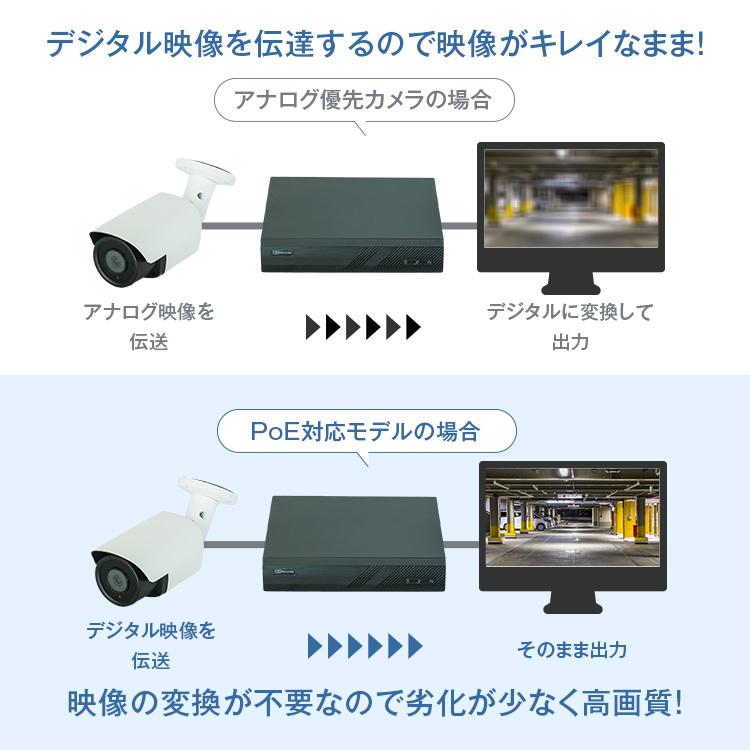 デジタル映像を伝達するので映像がキレイなまま!

アナログ優先カメラの場合

アナログ映像を伝送

デジタルに変換して出力

PoE対応モデルの場合

デジタル映像を伝送

そのまま出力

映像の変換が不要なので劣化が少なく高画質!