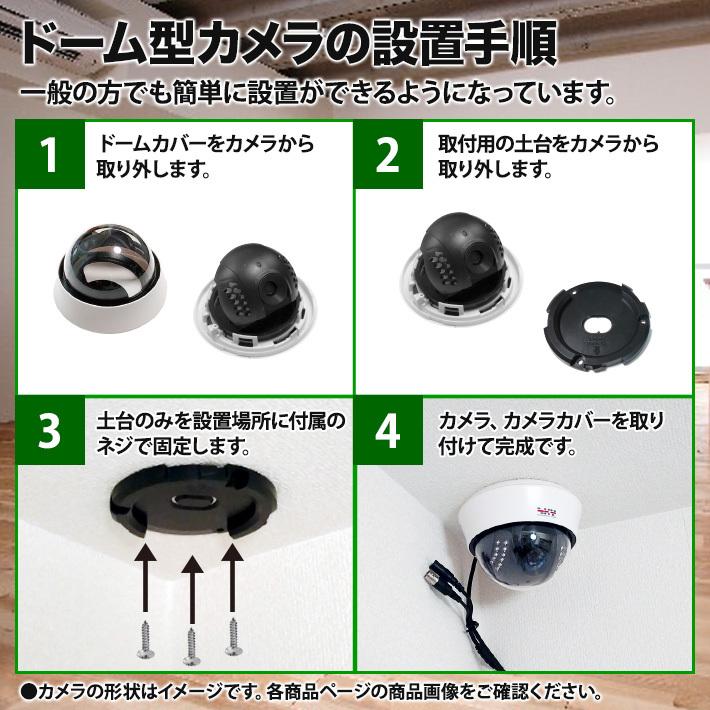 ドーム型カメラの設置手順

一般の方でも簡単に設置ができるようになっています。

1

ドームカバーをカメラから取り外します。

2

取付用の土台をカメラから取り外します。

3

土台のみを設置場所に付属のネジで固定します。

4

カメラ、カメラカバーを取り付けて完成です。

●カメラの形状はイメージです。各商品ページの商品画像をご確認ください。