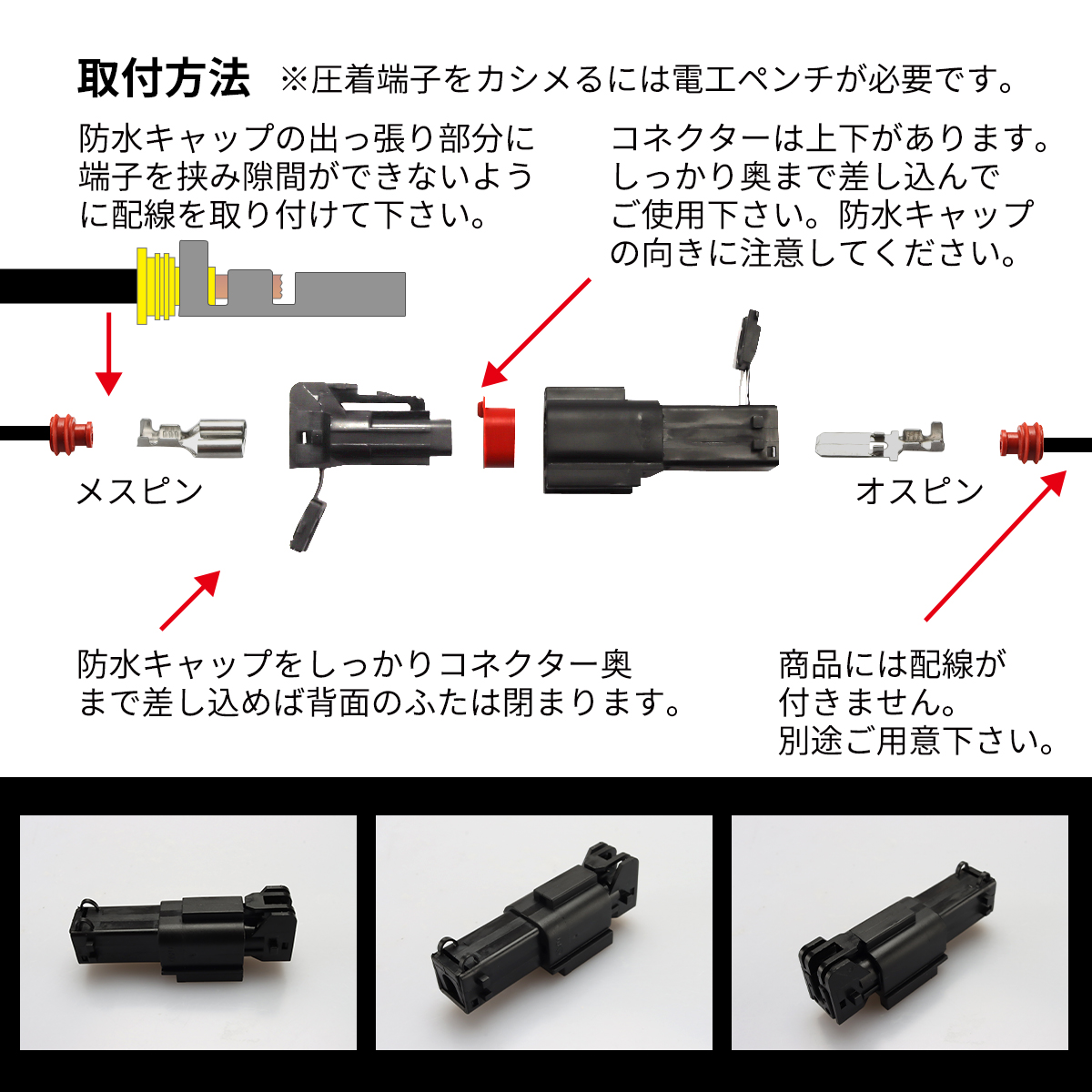 取付方法 ※圧着端子をカシメるには電工ペンチが必要です。

防水キャップの出っ張り部分に端子を挟み隙間ができないように配線を取り付けて下さい。

コネクターは上下があります。しっかり奥まで差し込んでご使用下さい。防水キャップの向きに注意してください。

メスピン

オスピン

防水キャップをしっかりコネクター奥まで差し込めば背面のふたは閉まります。

商品には配線が付きません。別途ご用意下さい。