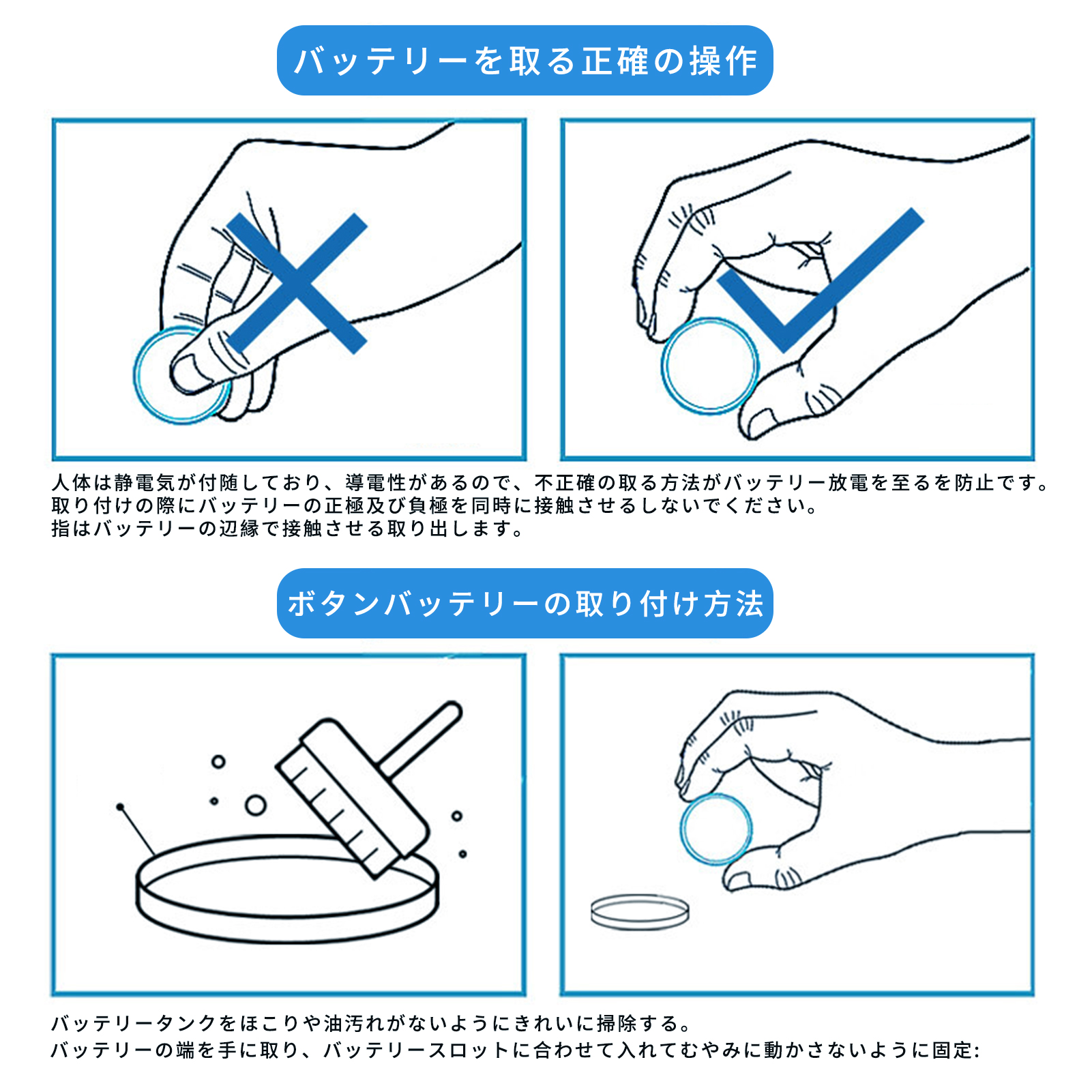 バッテリーを取る正確の操作

人体は静電気が付随しており、導電性があるので、不正確の取る方法がバッテリー放電を至るを防止です。
取り付けの際にバッテリーの正極及び負極を同時に接触させるしないでください。
指はバッテリーの辺縁で接触させる取り出します。

ボタンバッテリーの取り付け方法

バッテリータンクをほこりや油汚れがないようにきれいに掃除する。
バッテリーの端を手に取り、バッテリースロットに合わせて入れてむやみに動かさないように固定: