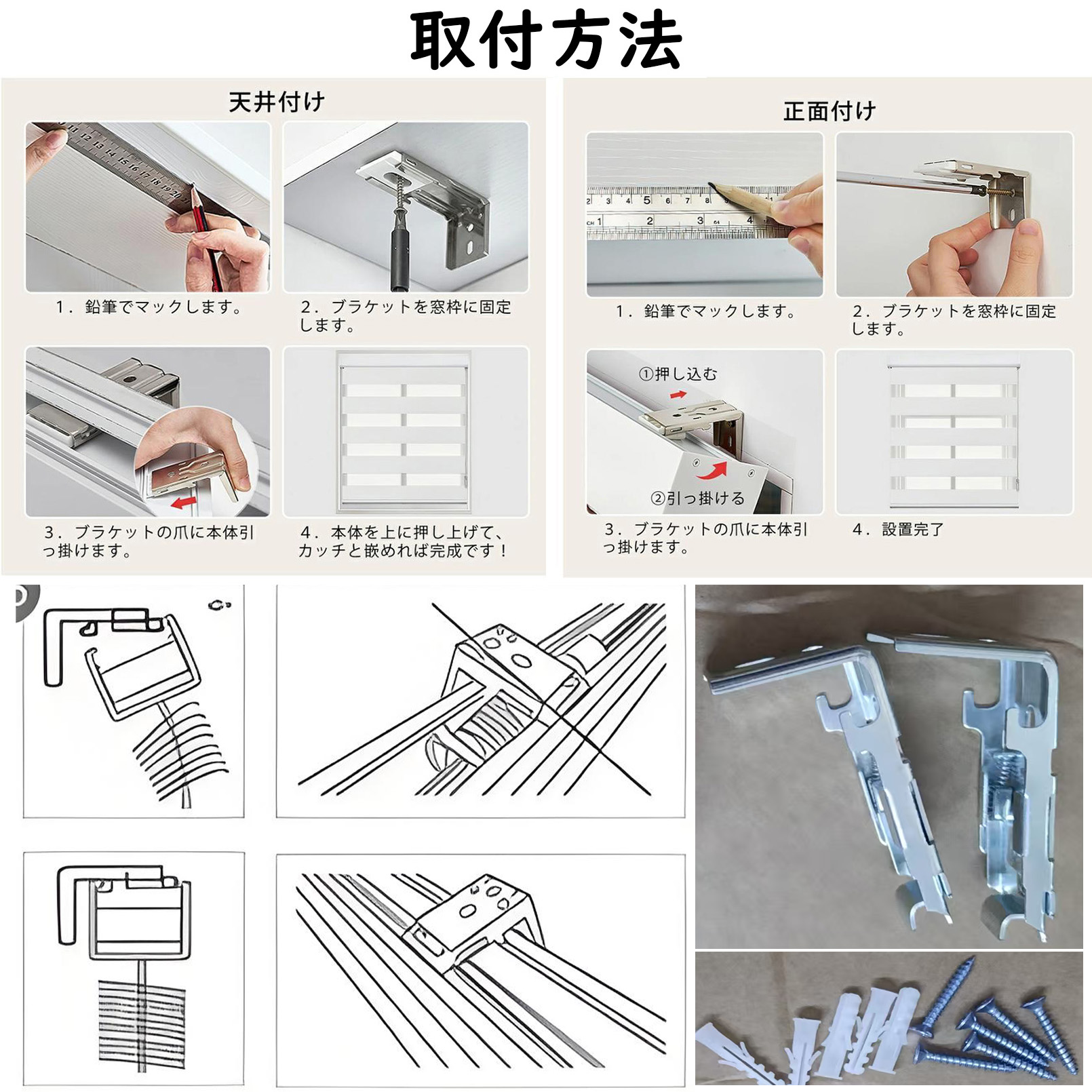 取付方法

天井付け

1．鉛筆でマックします。

2．ブラケットを窓枠に固定します。

3．ブラケットの爪に本体引っ掛けます。

4．本体を上に押し上げて、カッチと嵌めれば完成です！

正面付け

1．鉛筆でマックします。

2．ブラケットを窓枠に固定します。

①押し込む

②引っ掛ける

3．ブラケットの爪に本体引っ掛けます。

4．設置完了