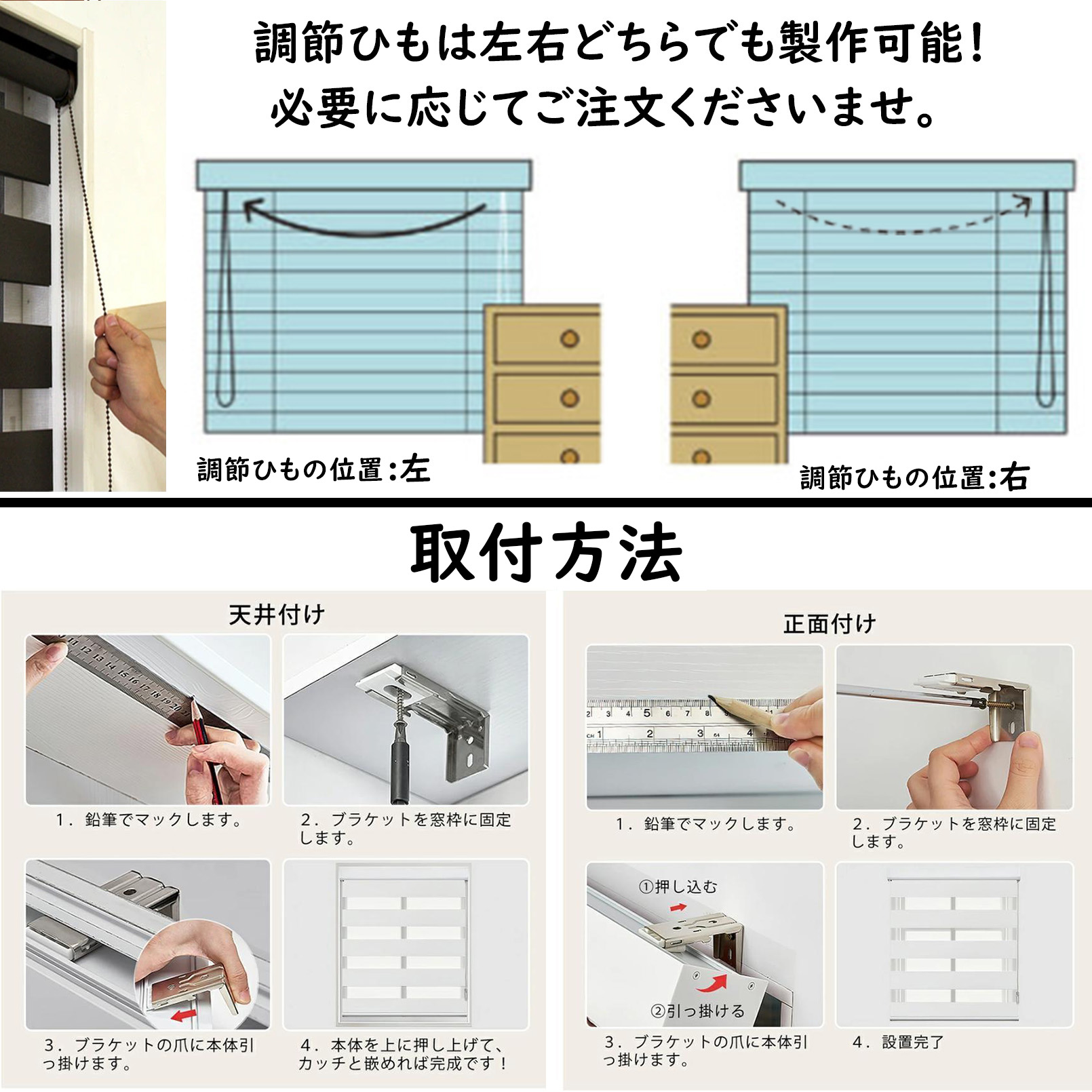 調節ひもは左右どちらでも製作可能！
必要に応じてご注文くださいませ。

調節ひもの位置:左

調節ひもの位置:右

取付方法

天井付け

1．鉛筆でマックします。

2．ブラケットを窓枠に固定します。

3．ブラケットの爪に本体引っ掛けます。

4．本体を上に押し上げて、カッチと嵌めれば完成です！

正面付け

1．鉛筆でマックします。

2．ブラケットを窓枠に固定します。

①押し込む

②引っ掛ける

3．ブラケットの爪に本体引っ掛けます。

4．設置完了