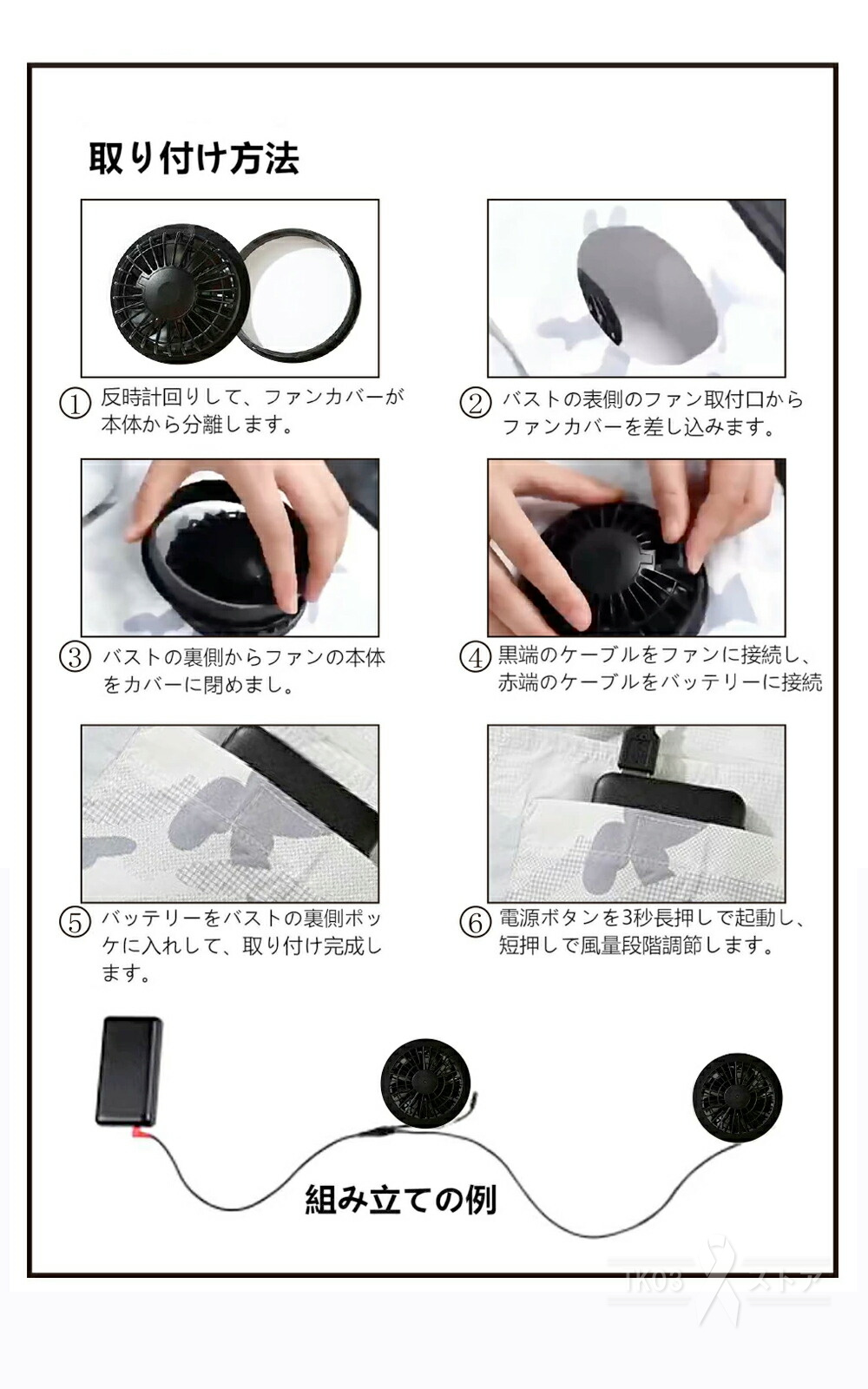 取り付け方法

① 反時計回りして、ファンカバーが本体から分離します。

② バストの表側のファン取付口からファンカバーを差し込みます。

③ バストの裏側からファンの本体をカバーに閉めまし。

④ 黒端のケーブルをファンに接続し、赤端のケーブルをバッテリーに接続

⑤ バッテリーをバストの裏側ポッケに入れして、取り付け完成します。

⑥ 電源ボタンを3秒長押しで起動し、短押しで風量段階調節します。

組み立ての例

TK03 ストア